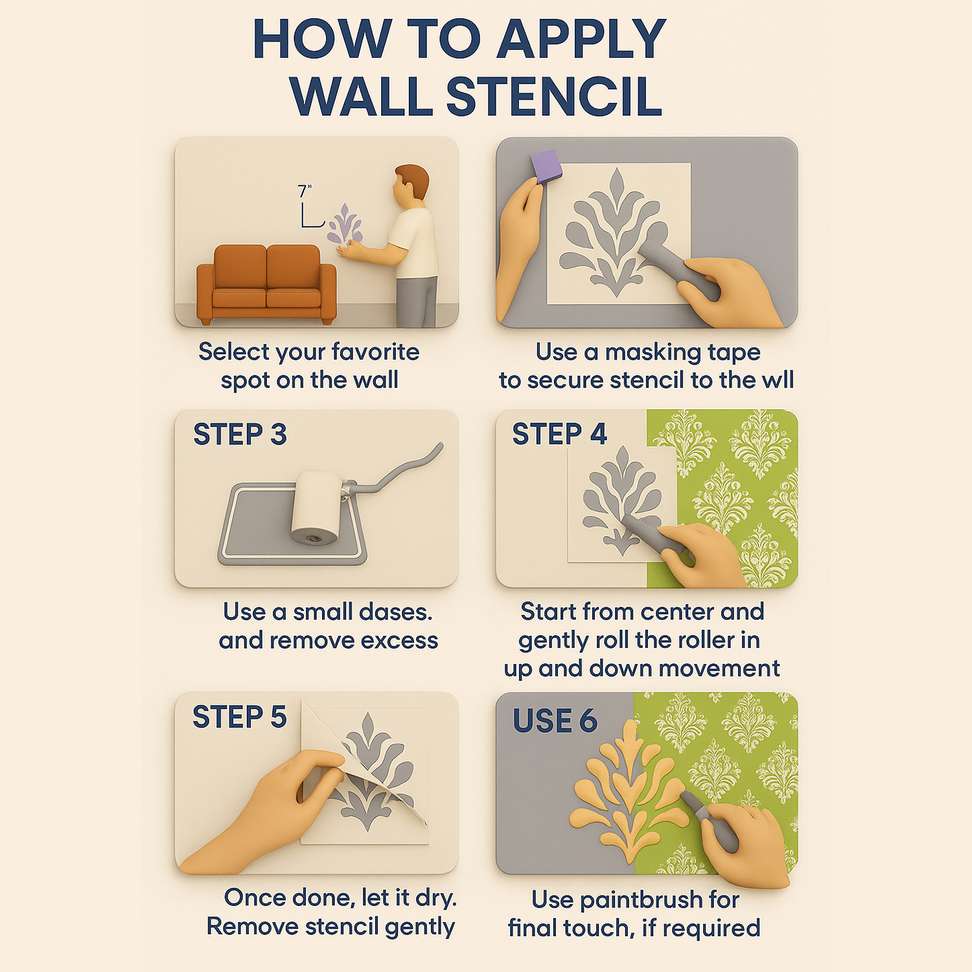 HOW TO APPLY WALL STENCIL

7"

Select your favorite spot on the wall

Use a masking tape to secure stencil to the wll

STEP 3

Use a small dases. and remove excess

STEP 4

Start from center and gently roll the roller in up and down movement

STEP 5

Once done, let it dry. Remove stencil gently

USE 6

Use paintbrush for final touch, if required