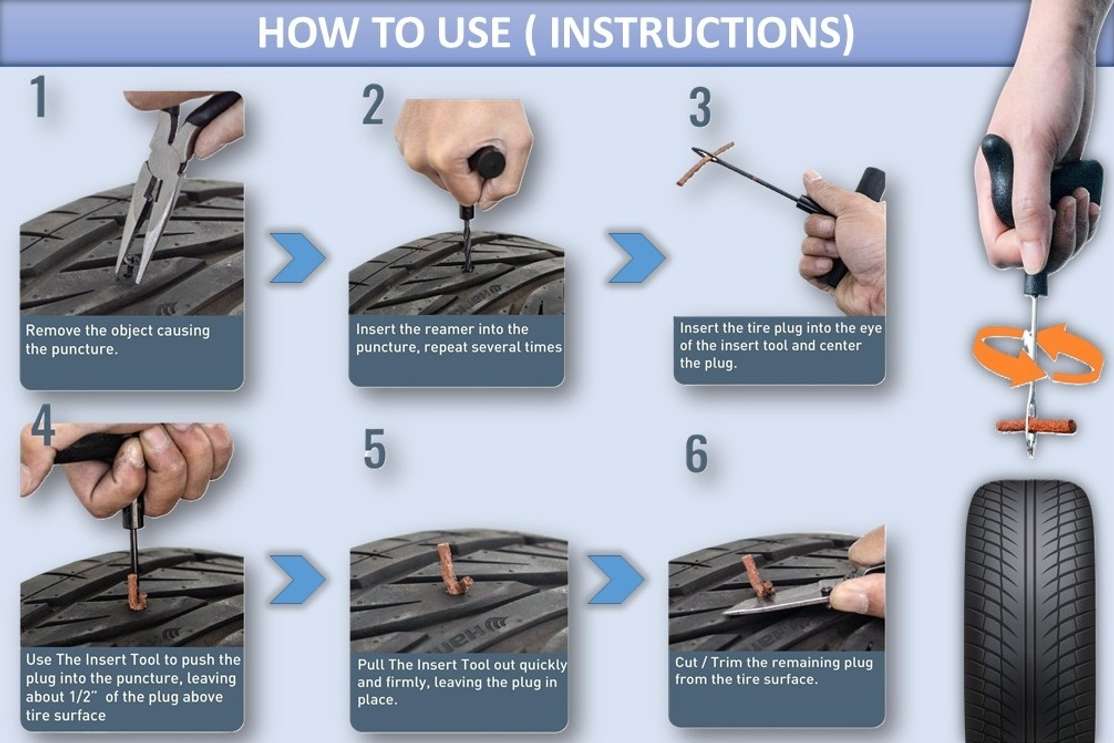 HOW TO USE ( INSTRUCTIONS)

1

Remove the object causing the puncture.

2

Insert the reamer into the puncture, repeat several times

3

Insert the tire plug into the eye of the insert tool and center the plug.

4

Use The Insert Tool to push the plug into the puncture, leaving about 1/2" of the plug above tire surface

5

Pull The Insert Tool out quickly and firmly, leaving the plug in place.

6

Cut / Trim the remaining plug from the tire surface.