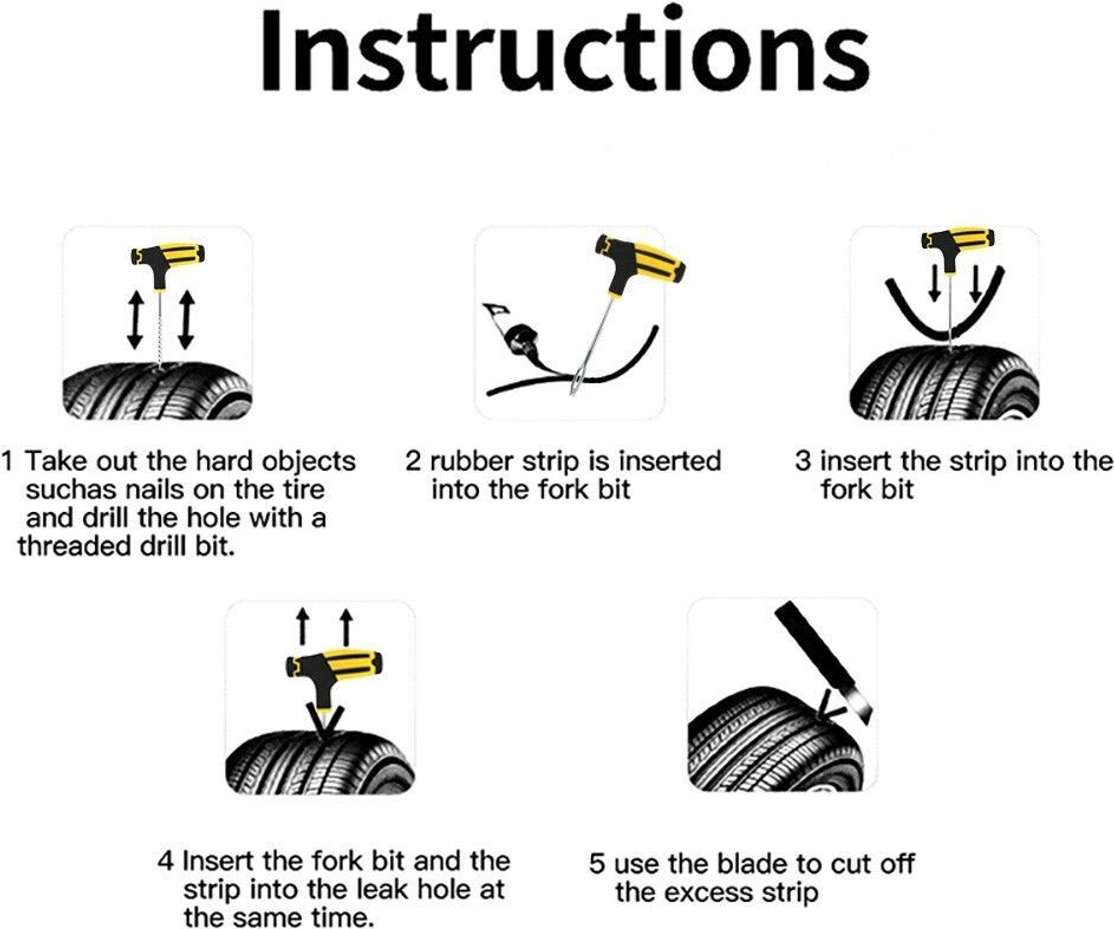 Instructions

1 Take out the hard objects suchas nails on the tire and drill the hole with a threaded drill bit.

2 rubber strip is inserted into the fork bit

3 insert the strip into the fork bit

4 Insert the fork bit and the strip into the leak hole at the same time.

5 use the blade to cut off the excess strip