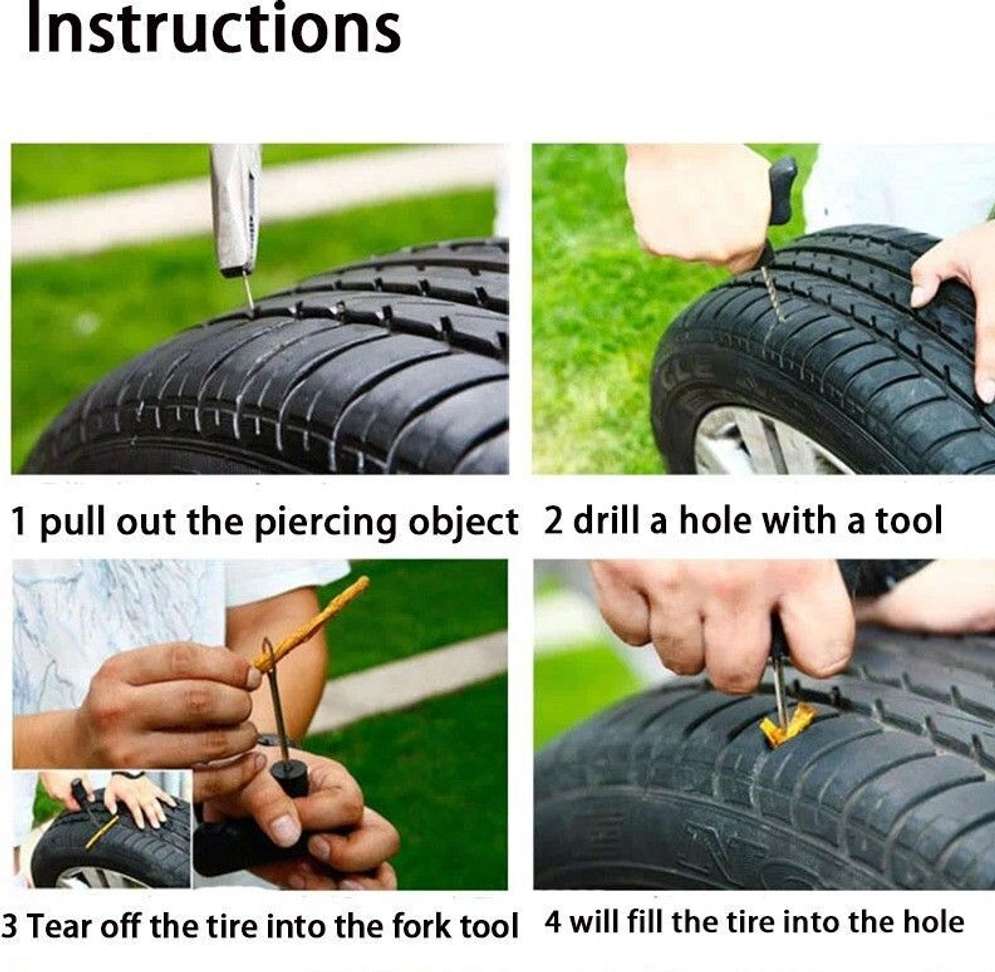 Instructions

1 pull out the piercing object

2 drill a hole with a tool

3 Tear off the tire into the fork tool

4 will fill the tire into the hole