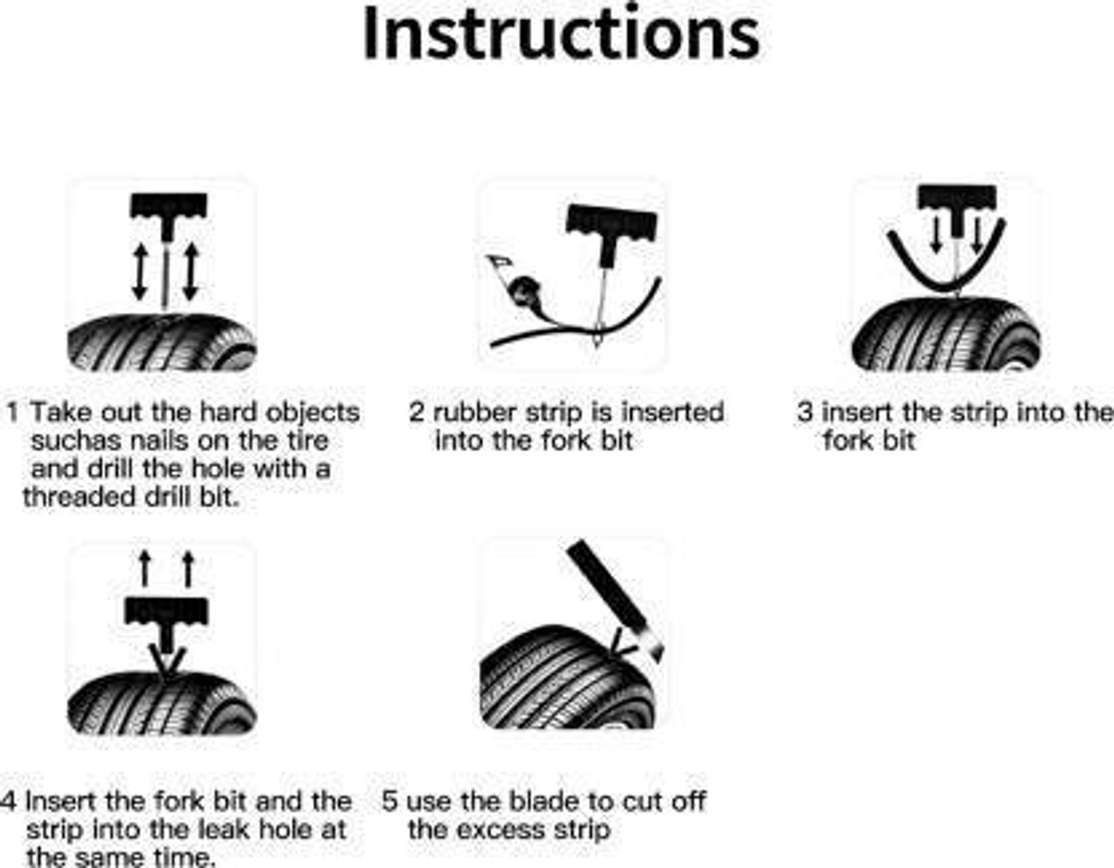 Instructions

1 Take out the hard objects suchas nails on the tire and drill the hole with a threaded drill bit.

2 rubber strip is inserted into the fork bit

3 insert the strip into the fork bit

4 Insert the fork bit and the strip into the leak hole at the same time.

5 use the blade to cut off the excess strip