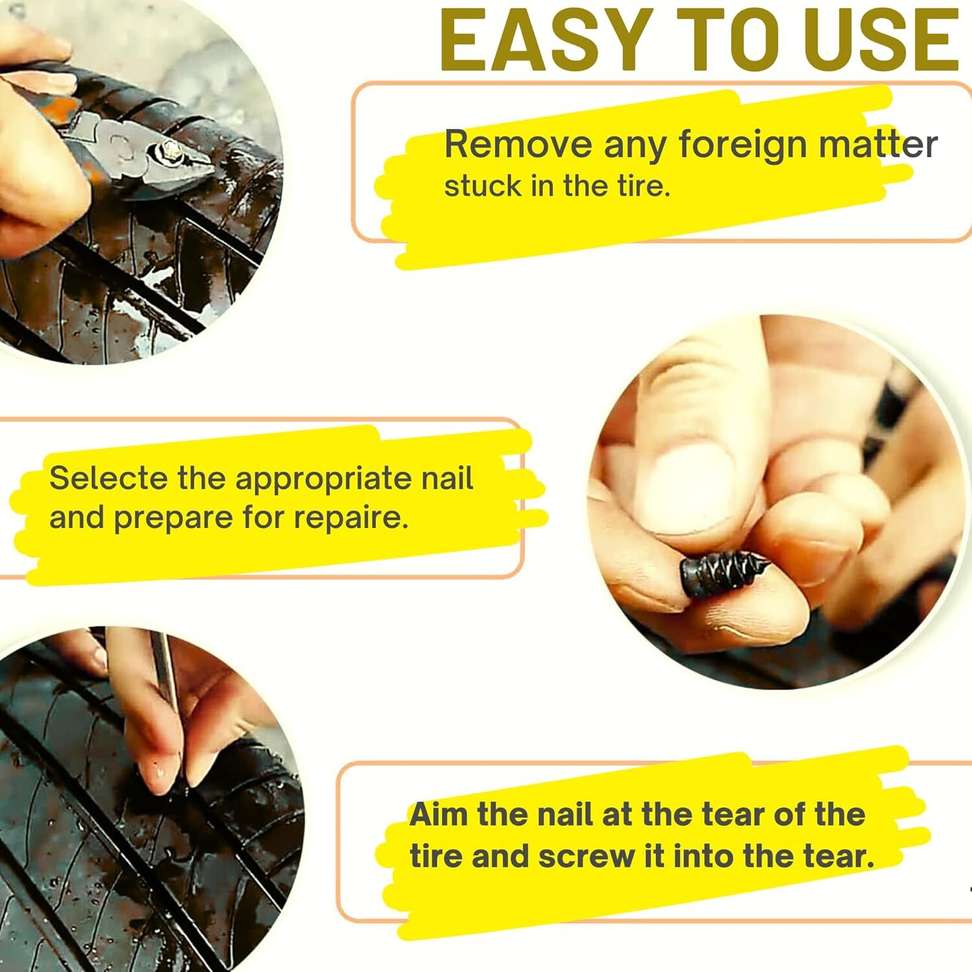 EASY TO USE

Remove any foreign matter stuck in the tire.

Selecte the appropriate nail and prepare for repaire.

Aim the nail at the tear of the tire and screw it into the tear.