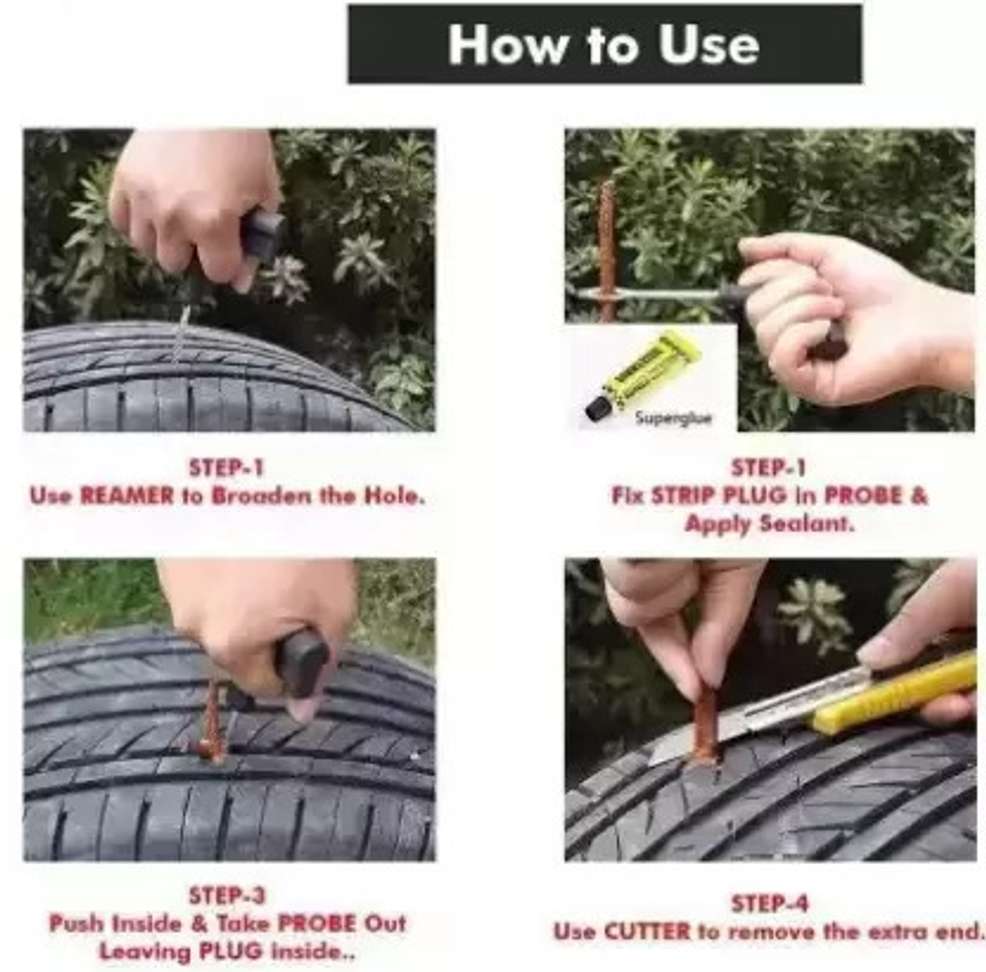 How to Use

Superglue

STEP-1
Use REAMER to Broaden the Hole.

STEP-1
Fix STRIP PLUG in PROBE & Apply Sealant.

STEP-3
Push Inside & Take PROBE Out Leaving PLUG inside..

STEP-4
Use CUTTER to remove the extra end.