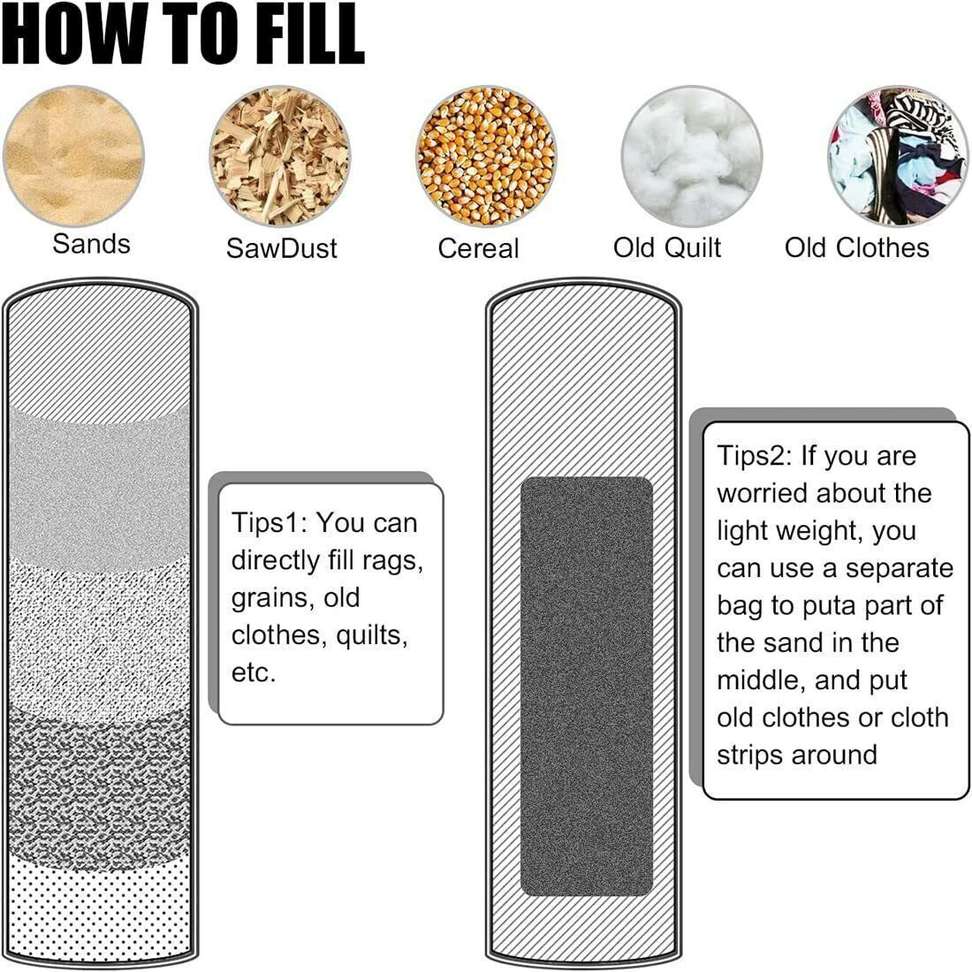 HOW TO FILL

Sands

SawDust

Cereal

Old Quilt

Old Clothes

Tips1: You can directly fill rags, grains, old clothes, quilts, etc.

Tips2: If you are worried about the light weight, you can use a separate bag to puta part of the sand in the middle, and put old clothes or cloth strips around