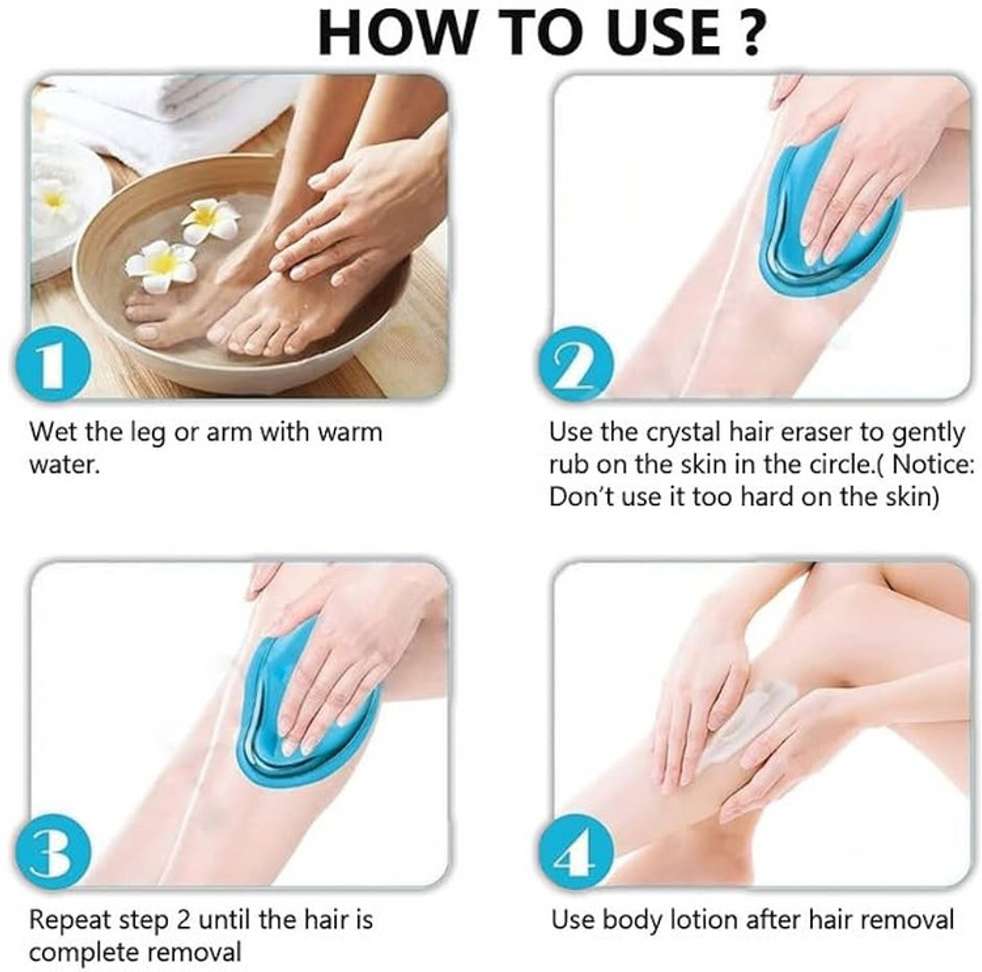 HOW TO USE ?

1

Wet the leg or arm with warm water.

2

Use the crystal hair eraser to gently rub on the skin in the circle.( Notice: Don't use it too hard on the skin)

3

Repeat step 2 until the hair is complete removal

4

Use body lotion after hair removal