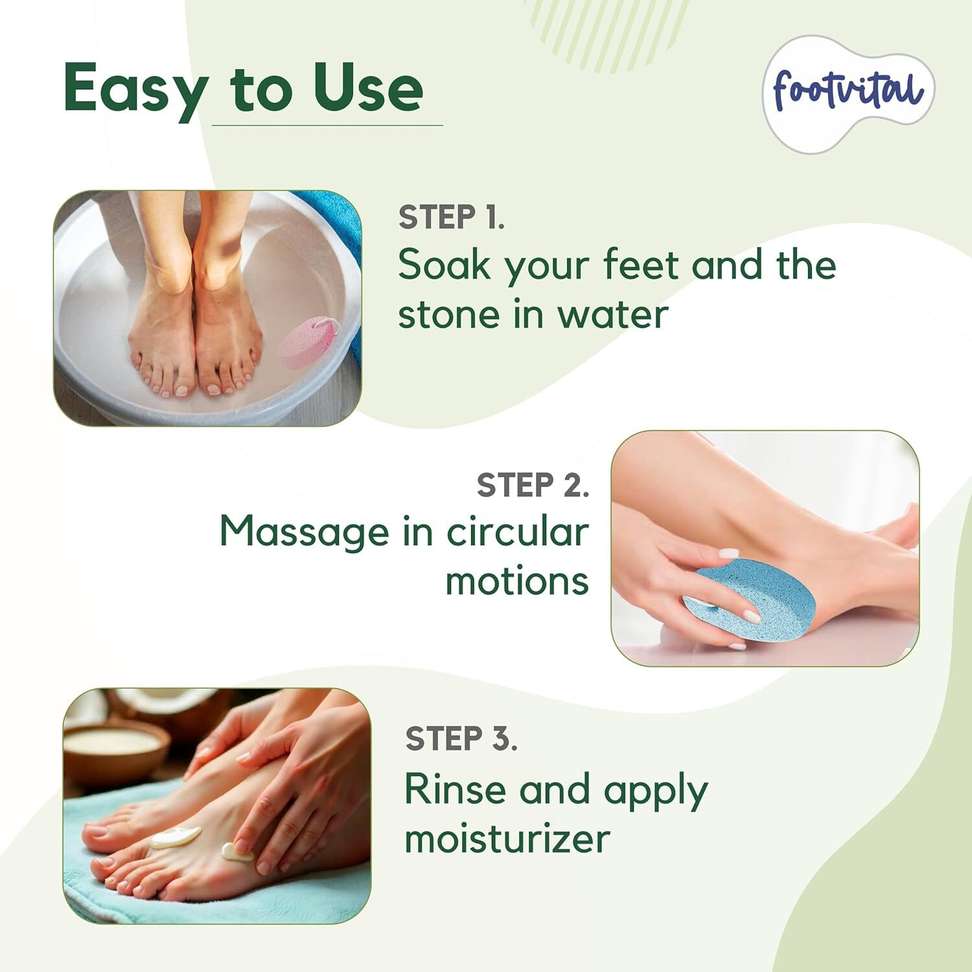 Easy to Use

footvital

STEP 1.
Soak your feet and the stone in water

STEP 2.
Massage in circular motions

STEP 3.
Rinse and apply moisturizer