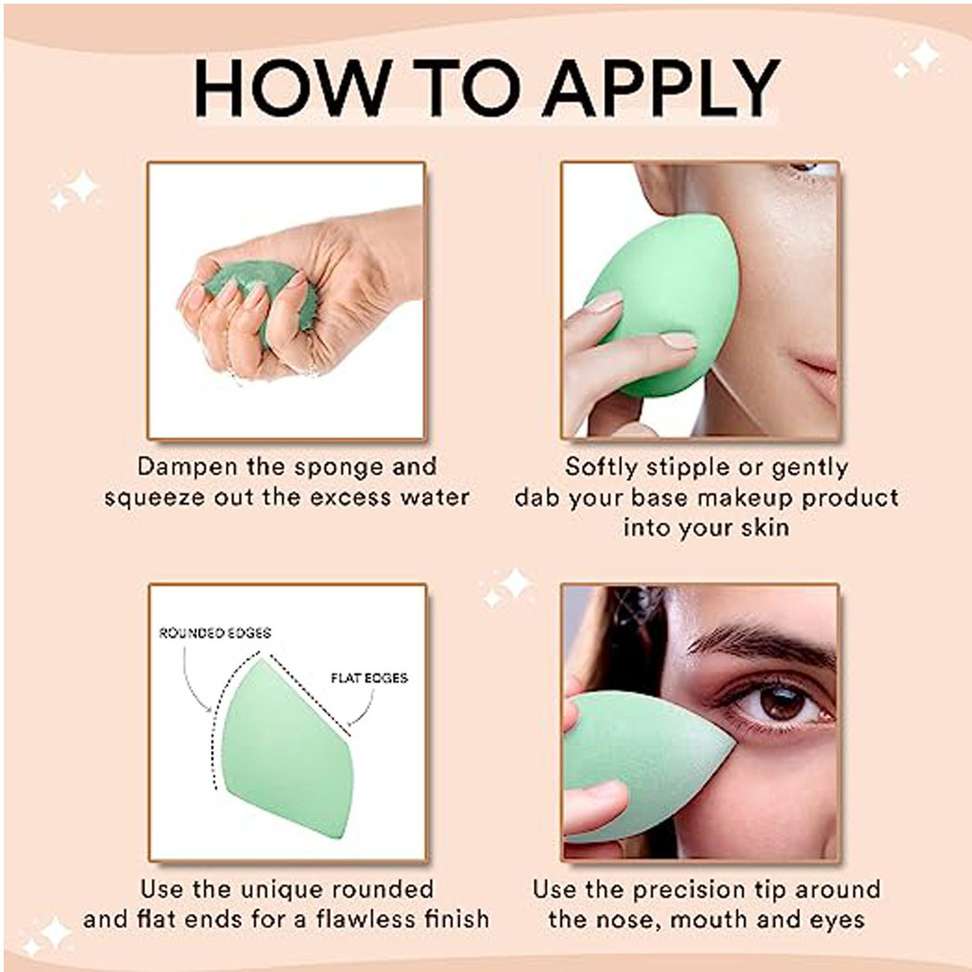 HOW TO APPLY

Dampen the sponge and squeeze out the excess water

Softly stipple or gently dab your base makeup product into your skin

ROUNDED EDGES

FLAT EDGES

Use the unique rounded and flat ends for a flawless finish

Use the precision tip around the nose, mouth and eyes