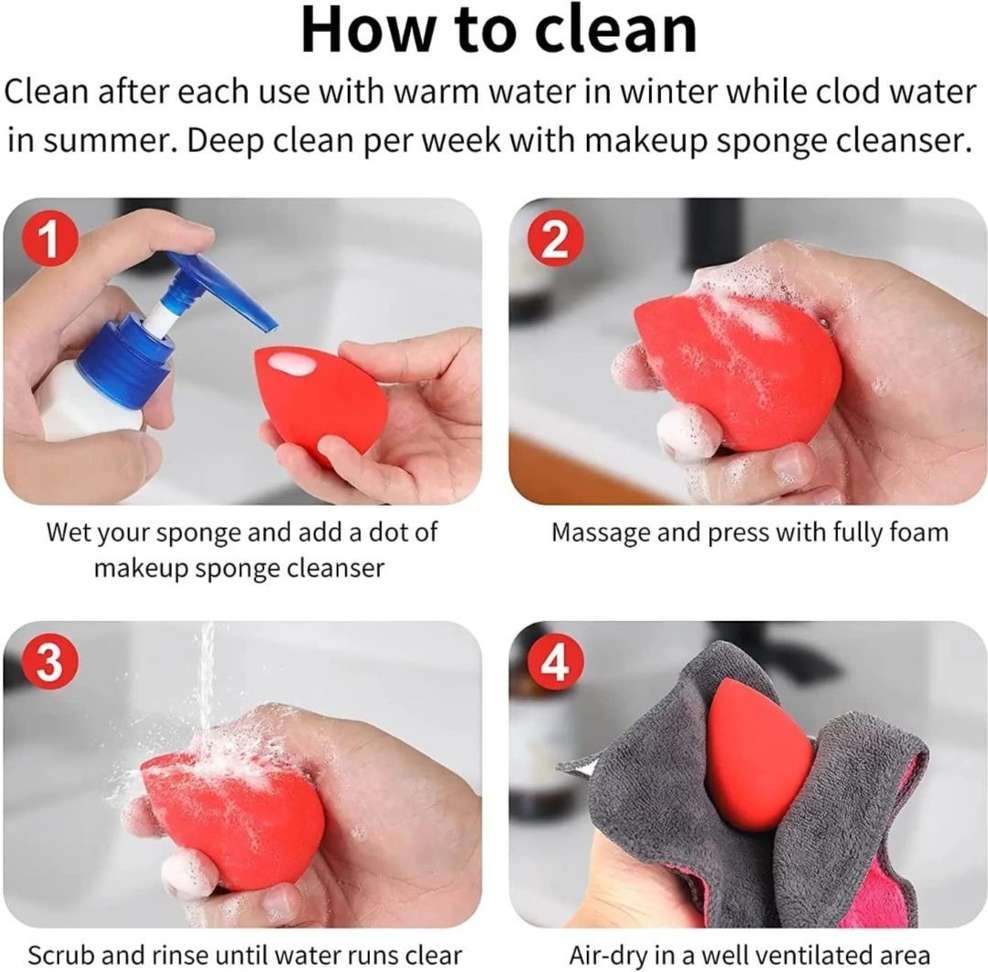 How to clean

Clean after each use with warm water in winter while clod water in summer. Deep clean per week with makeup sponge cleanser.

1

Wet your sponge and add a dot of makeup sponge cleanser

2

Massage and press with fully foam

3

Scrub and rinse until water runs clear

4

Air-dry in a well ventilated area