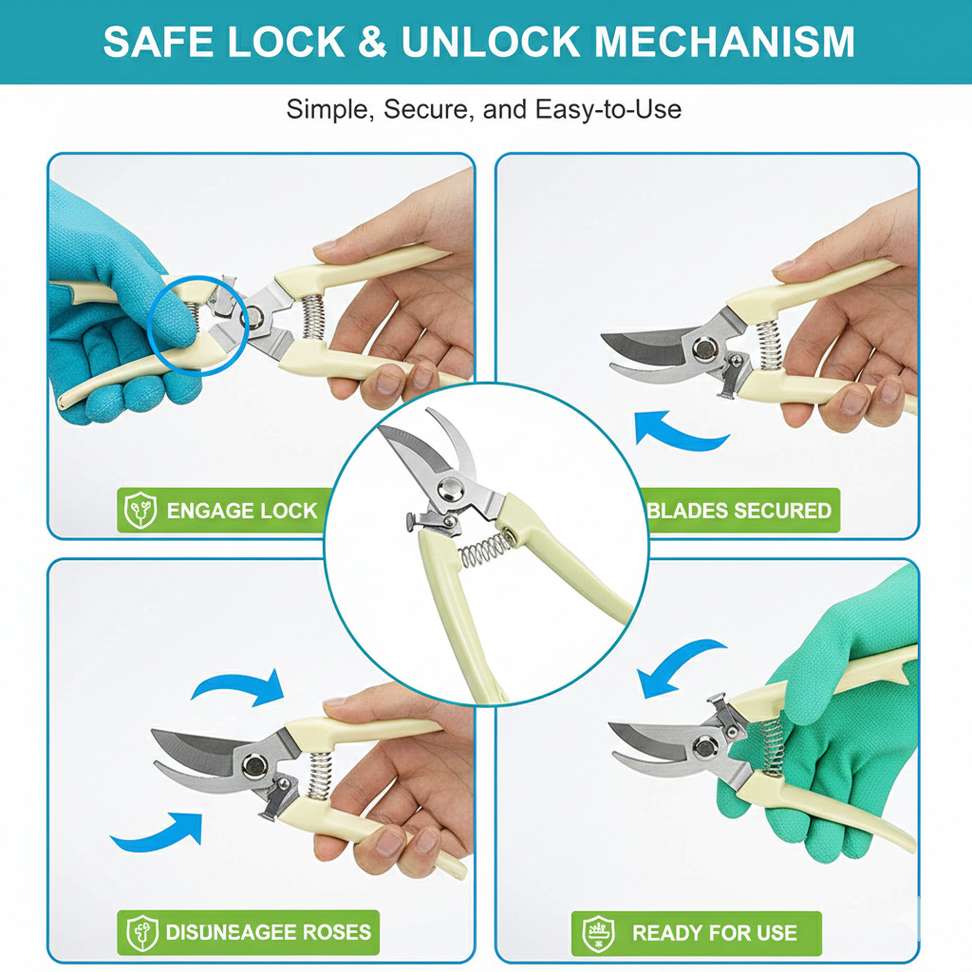 SAFE LOCK & UNLOCK MECHANISM

Simple, Secure, and Easy-to-Use

ENGAGE LOCK

BLADES SECURED

DISUNEAGEE ROSES

READY FOR USE