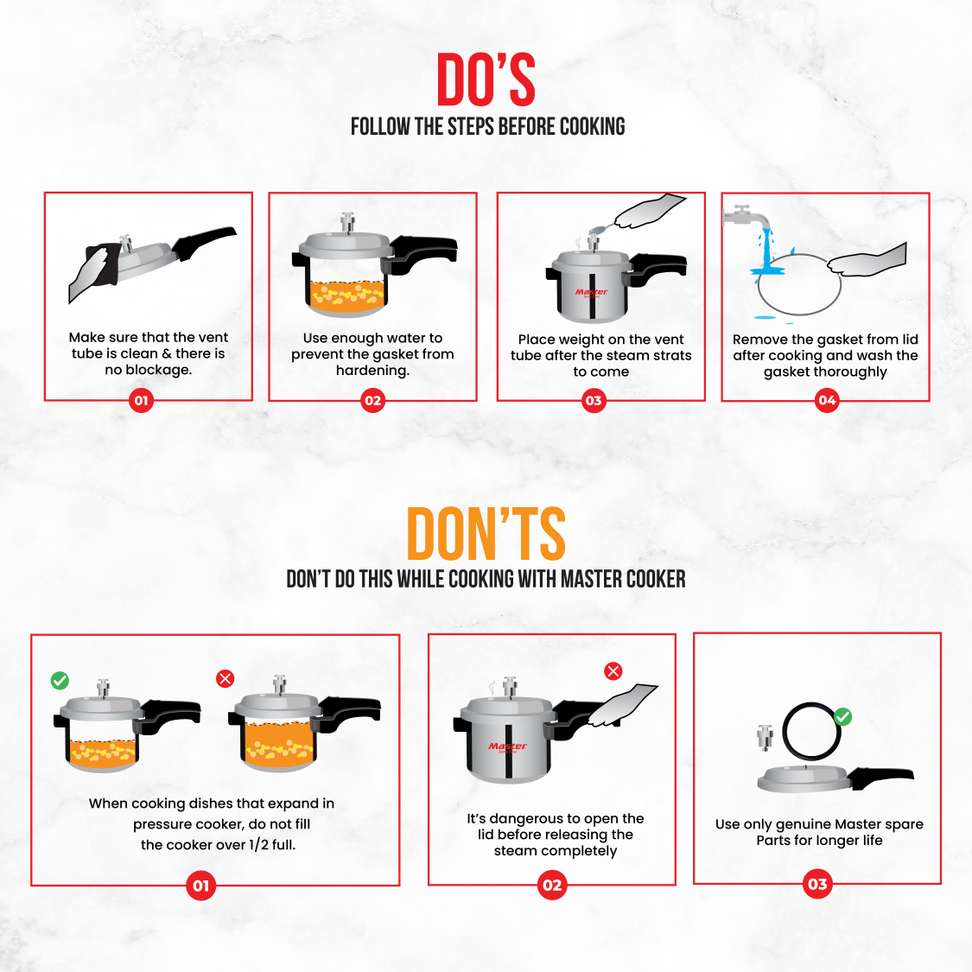 DO'S
FOLLOW THE STEPS BEFORE COOKING

Make sure that the vent tube is clean & there is no blockage.
01

Use enough water to prevent the gasket from hardening.
02

Master
Place weight on the vent tube after the steam strats to come
03

Remove the gasket from lid after cooking and wash the gasket thoroughly
04

DON'TS
DON'T DO THIS WHILE COOKING WITH MASTER COOKER

When cooking dishes that expand in pressure cooker, do not fill the cooker over 1/2 full.
01

Master
It's dangerous to open the lid before releasing the steam completely
02

Use only genuine Master spare Parts for longer life
03