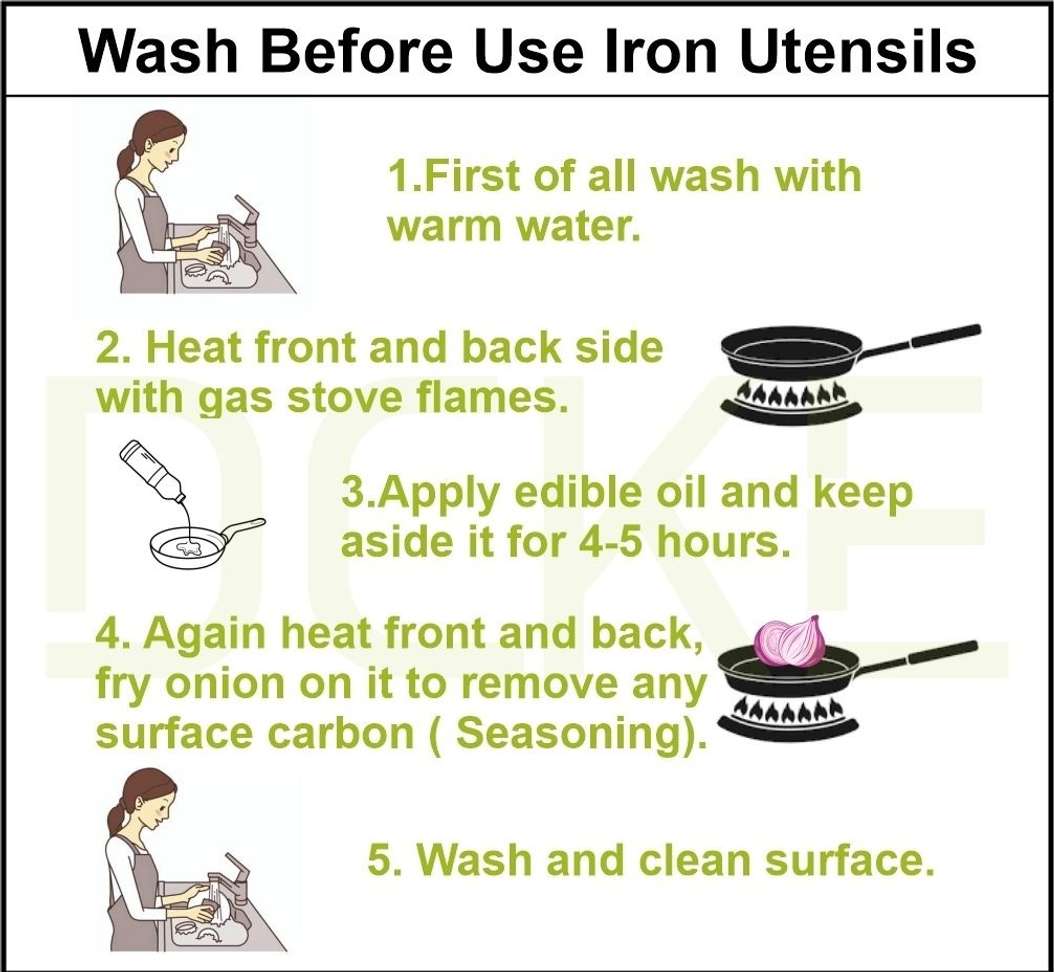 Wash Before Use Iron Utensils

1.First of all wash with warm water.

2. Heat front and back side with gas stove flames.

3.Apply edible oil and keep aside it for 4-5 hours.

4. Again heat front and back, fry onion on it to remove any surface carbon ( Seasoning).

5. Wash and clean surface.

DCKE