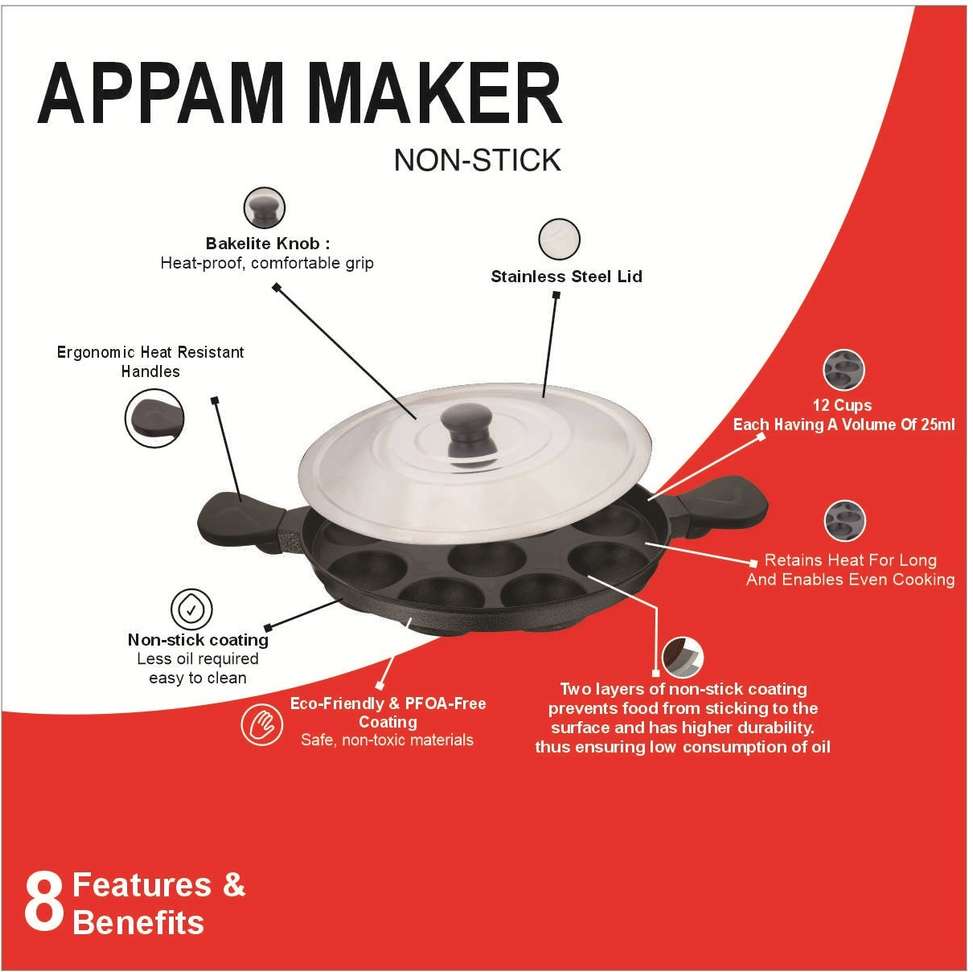 APPAM MAKER

NON-STICK

Bakelite Knob :
Heat-proof, comfortable grip

Stainless Steel Lid

Ergonomic Heat Resistant Handles

12 Cups
Each Having A Volume Of 25ml

Retains Heat For Long And Enables Even Cooking

Non-stick coating
Less oil required
easy to clean

Eco-Friendly & PFOA-Free Coating
Safe, non-toxic materials

Two layers of non-stick coating prevents food from sticking to the surface and has higher durability. thus ensuring low consumption of oil

8 Features & Benefits