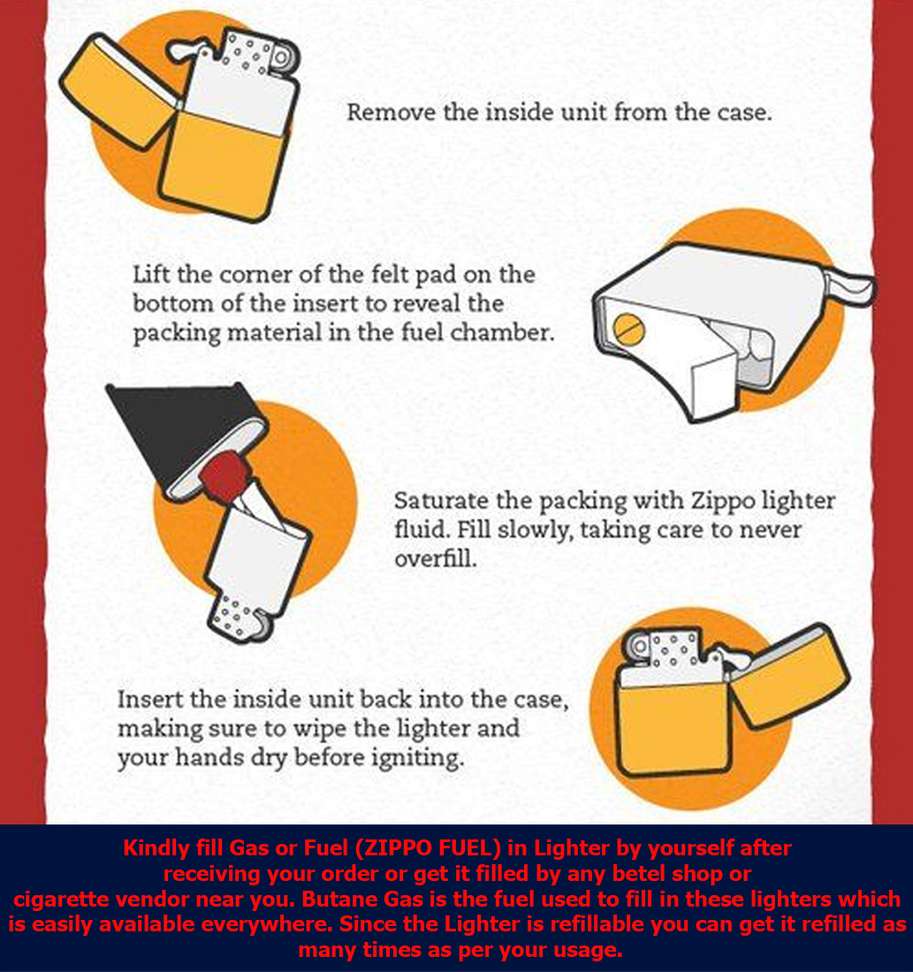 Remove the inside unit from the case.

Lift the corner of the felt pad on the bottom of the insert to reveal the packing material in the fuel chamber.

Saturate the packing with Zippo lighter fluid. Fill slowly, taking care to never overfill.

Insert the inside unit back into the case, making sure to wipe the lighter and your hands dry before igniting.

Kindly fill Gas or Fuel (ZIPPO FUEL) in Lighter by yourself after receiving your order or get it filled by any betel shop or cigarette vendor near you. Butane Gas is the fuel used to fill in these lighters which is easily available everywhere. Since the Lighter is refillable you can get it refilled as many times as per your usage.