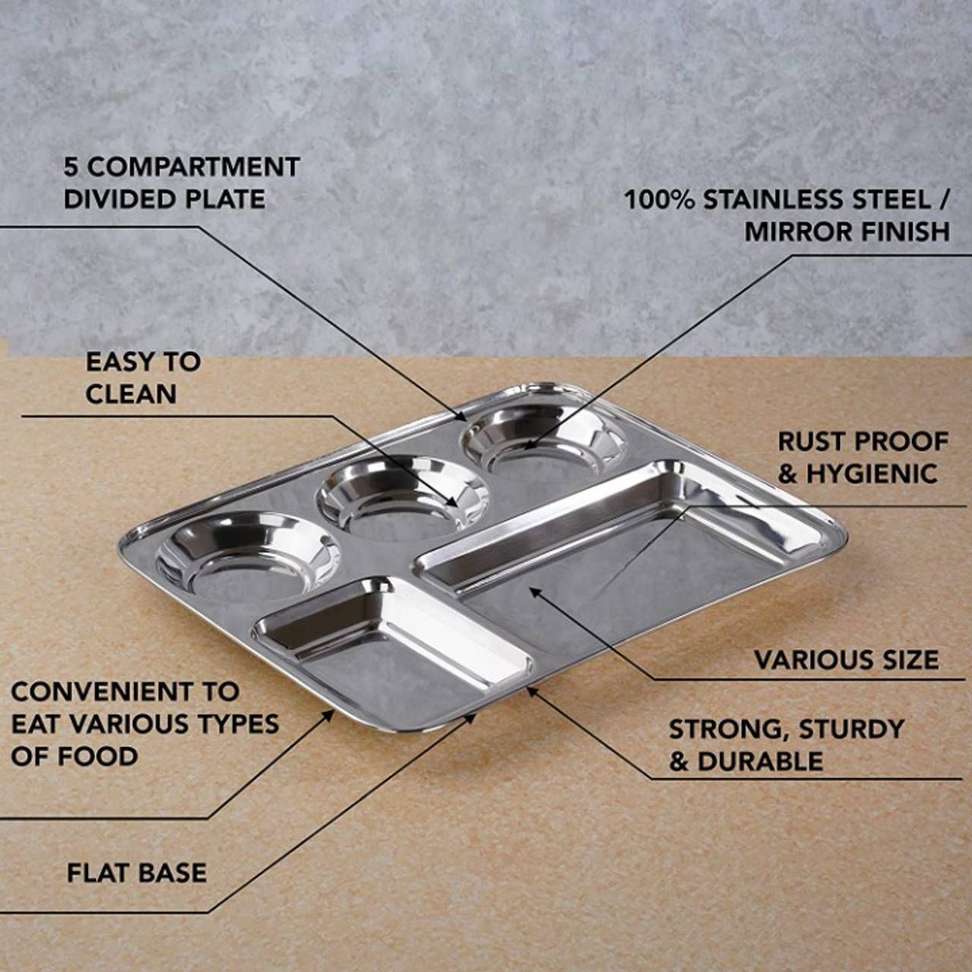 5 COMPARTMENT DIVIDED PLATE

100% STAINLESS STEEL / MIRROR FINISH

EASY TO CLEAN

RUST PROOF & HYGIENIC

VARIOUS SIZE

CONVENIENT TO EAT VARIOUS TYPES OF FOOD

STRONG, STURDY & DURABLE

FLAT BASE