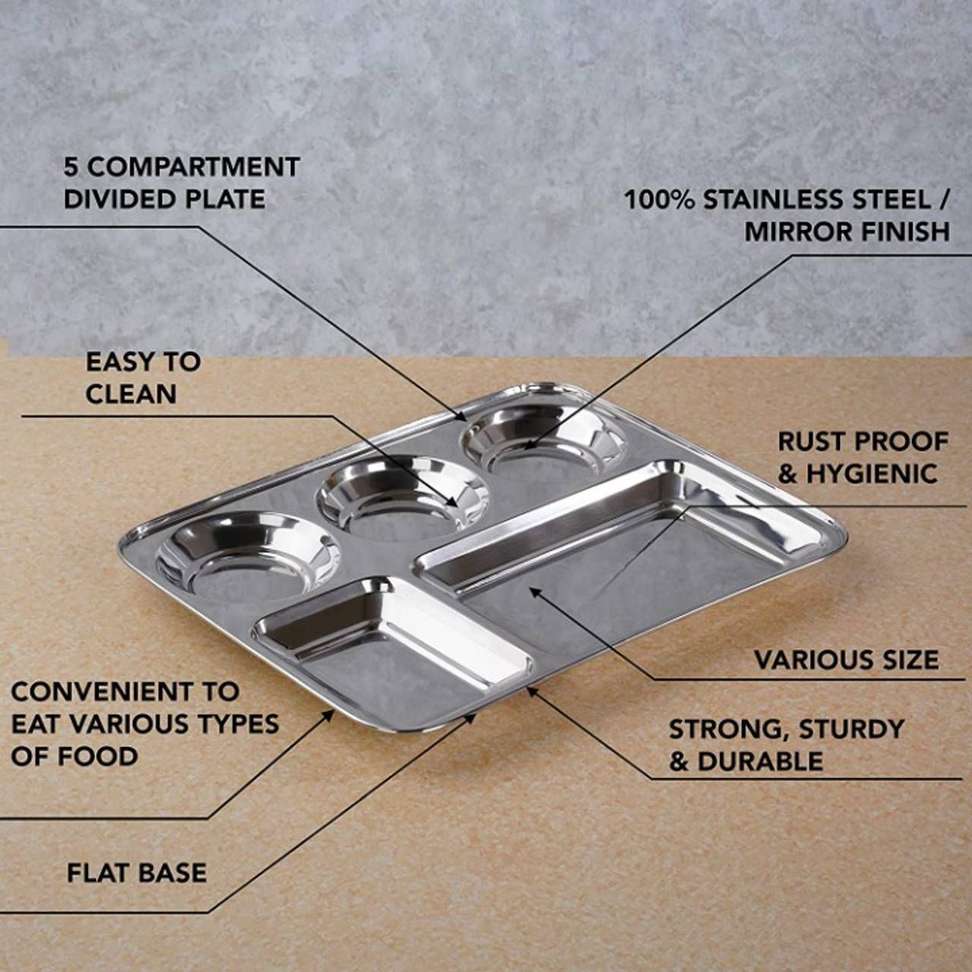 5 COMPARTMENT DIVIDED PLATE

100% STAINLESS STEEL / MIRROR FINISH

EASY TO CLEAN

RUST PROOF & HYGIENIC

VARIOUS SIZE

CONVENIENT TO EAT VARIOUS TYPES OF FOOD

STRONG, STURDY & DURABLE

FLAT BASE