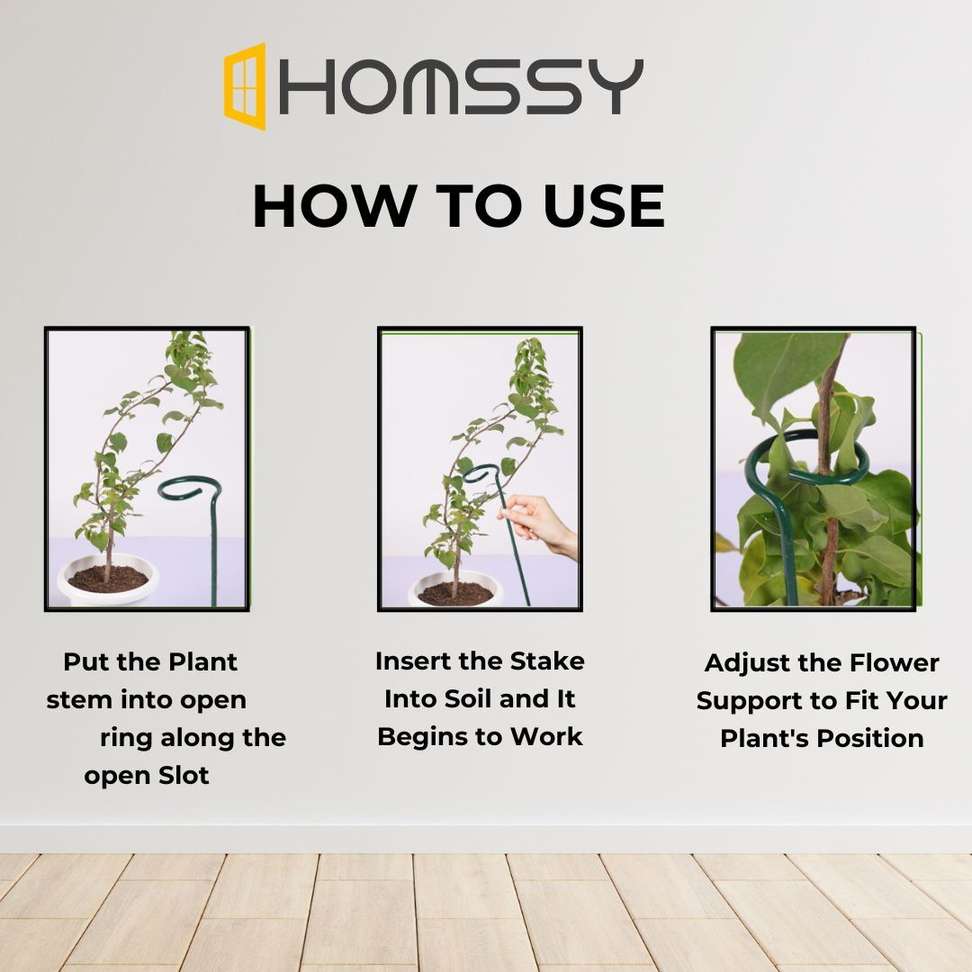 HOMSSY

HOW TO USE

Put the Plant stem into open ring along the open Slot

Insert the Stake Into Soil and It Begins to Work

Adjust the Flower Support to Fit Your Plant's Position