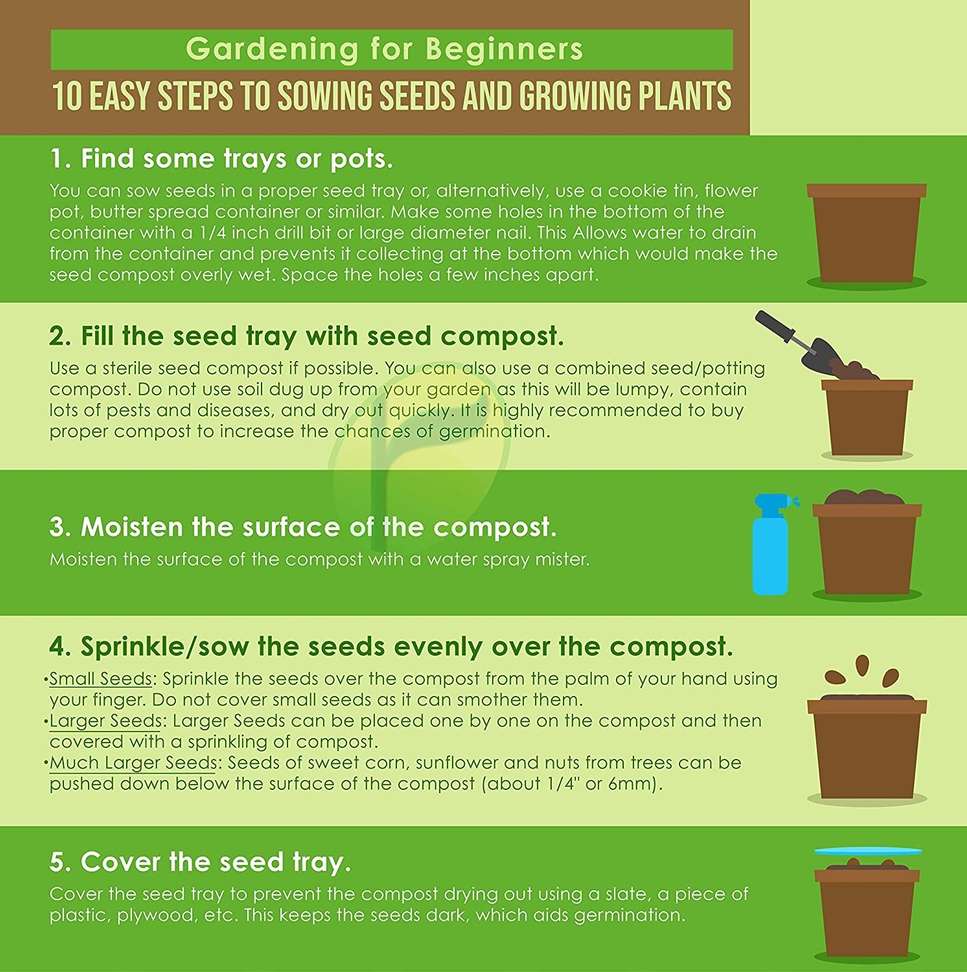 Gardening for Beginners
10 EASY STEPS TO SOWING SEEDS AND GROWING PLANTS

1. Find some trays or pots.

You can sow seeds in a proper seed tray or, alternatively, use a cookie tin, flower pot, butter spread container or similar. Make some holes in the bottom of the container with a 1/4 inch drill bit or large diameter nail. This Allows water to drain from the container and prevents it collecting at the bottom which would make the seed compost overly wet. Space the holes a few inches apart.

2. Fill the seed tray with seed compost.

Use a sterile seed compost if possible. You can also use a combined seed/potting compost. Do not use soil dug up from your garden as this will be lumpy, contain lots of pests and diseases, and dry out quickly. It is highly recommended to buy proper compost to increase the chances of germination.

3. Moisten the surface of the compost.

Moisten the surface of the compost with a water spray mister.

4. Sprinkle/sow the seeds evenly over the compost.

•Small Seeds: Sprinkle the seeds over the compost from the palm of your hand using your finger. Do not cover small seeds as it can smother them.
•Larger Seeds: Larger Seeds can be placed one by one on the compost and then covered with a sprinkling of compost.
•Much Larger Seeds: Seeds of sweet corn, sunflower and nuts from trees can be pushed down below the surface of the compost (about 1/4" or 6mm).

5. Cover the seed tray.

Cover the seed tray to prevent the compost drying out using a slate, a piece of plastic, plywood, etc. This keeps the seeds dark, which aids germination.