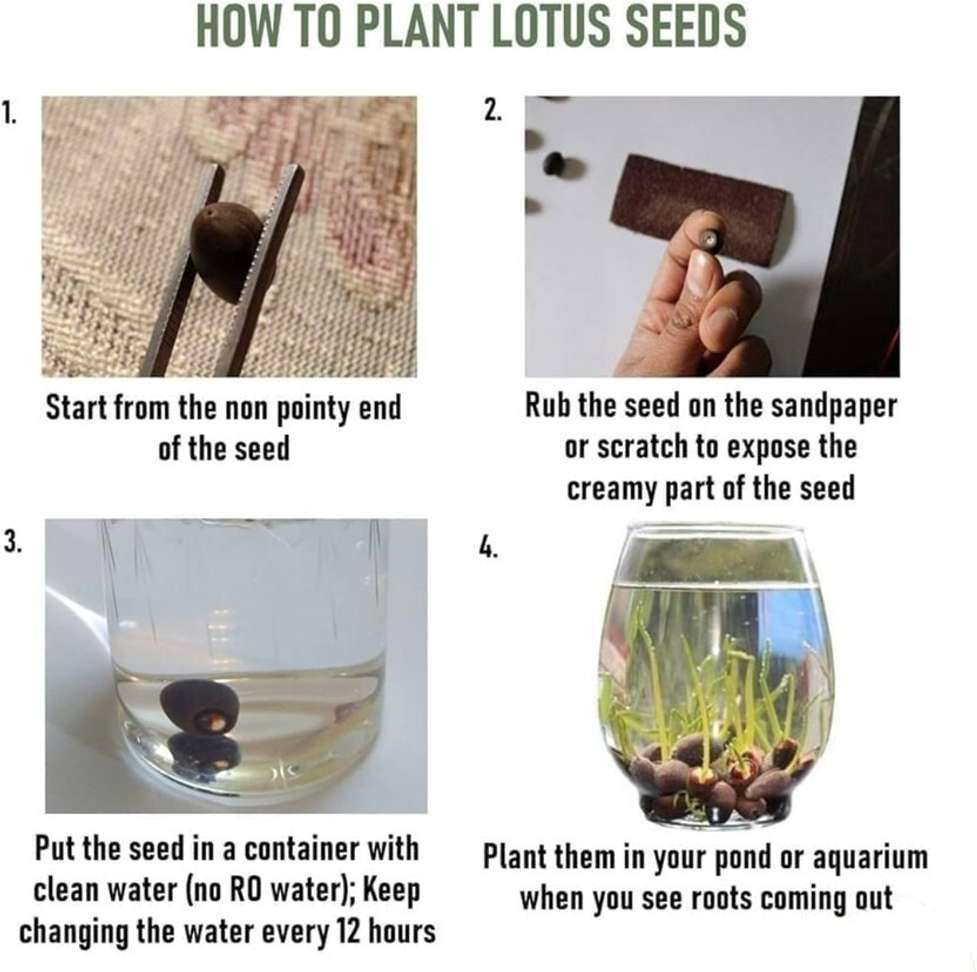 HOW TO PLANT LOTUS SEEDS

1.

Start from the non pointy end of the seed

2.

Rub the seed on the sandpaper or scratch to expose the creamy part of the seed

3.

Put the seed in a container with clean water (no RO water); Keep changing the water every 12 hours

4.

Plant them in your pond or aquarium when you see roots coming out