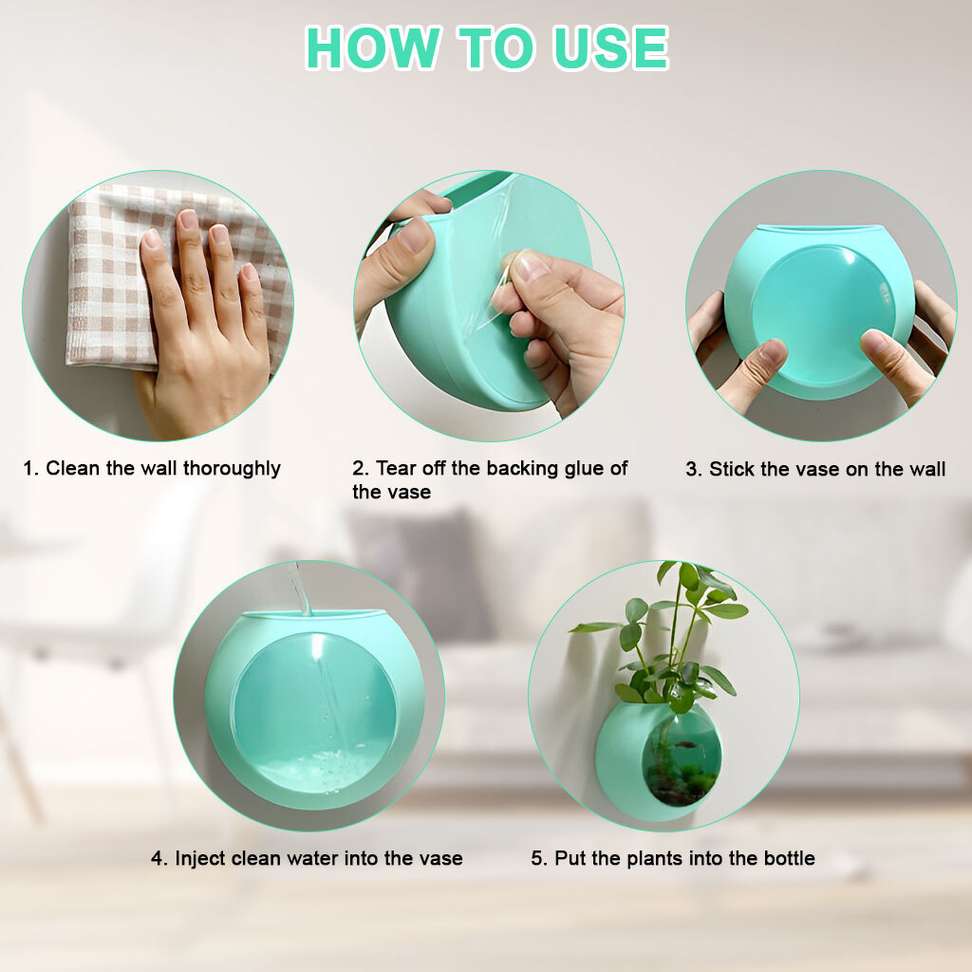 HOW TO USE

1. Clean the wall thoroughly

2. Tear off the backing glue of the vase

3. Stick the vase on the wall

4. Inject clean water into the vase

5. Put the plants into the bottle