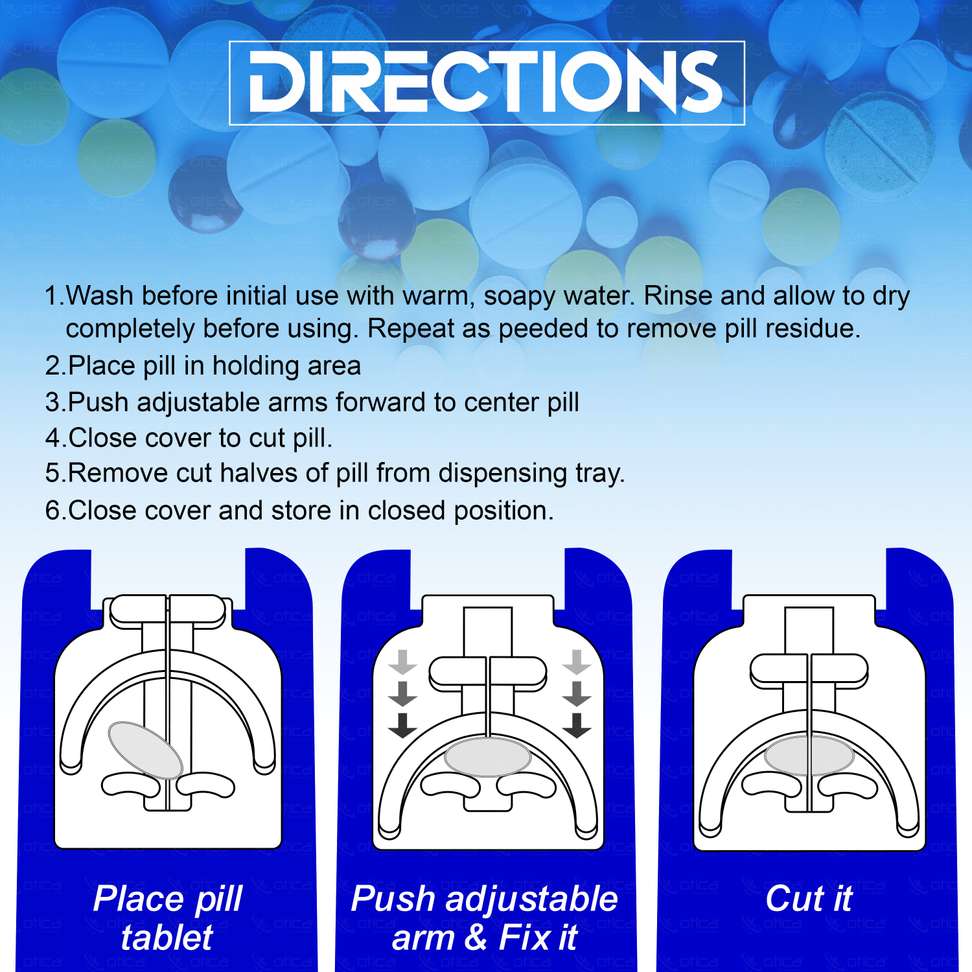 DIRECTIONS

1.Wash before initial use with warm, soapy water. Rinse and allow to dry completely before using. Repeat as peeded to remove pill residue.
2.Place pill in holding area
3.Push adjustable arms forward to center pill
4.Close cover to cut pill.
5.Remove cut halves of pill from dispensing tray.
6.Close cover and store in closed position.

Place pill tablet

Push adjustable arm & Fix it

Cut it