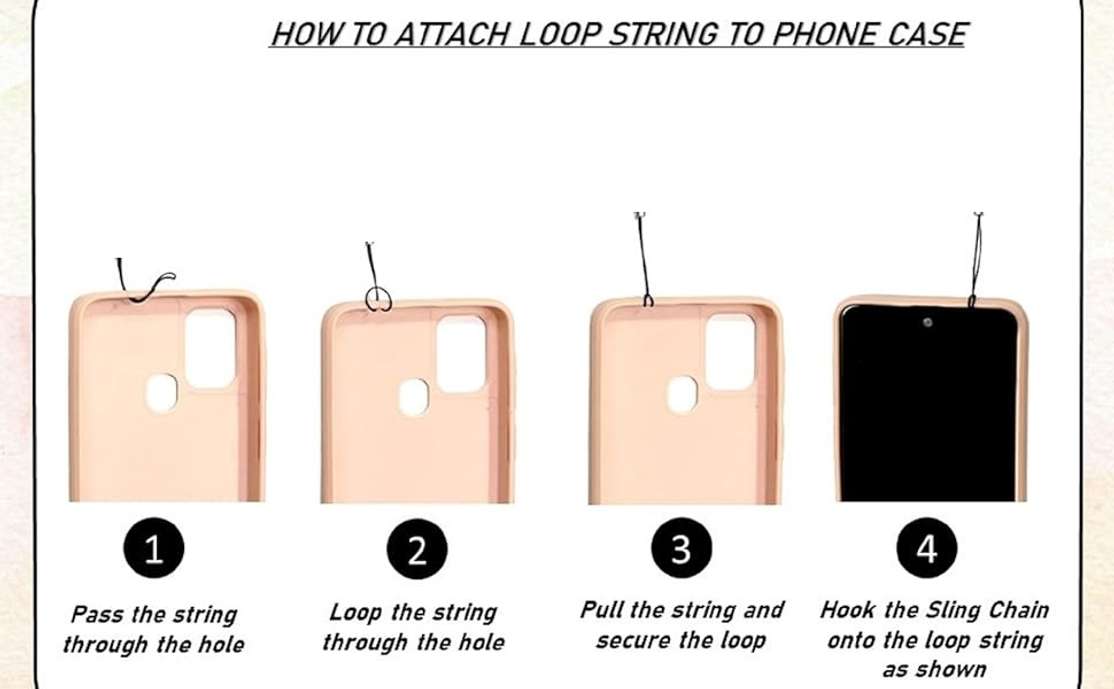 HOW TO ATTACH LOOP STRING TO PHONE CASE

1
Pass the string through the hole

2
Loop the string through the hole

3
Pull the string and secure the loop

4
Hook the Sling Chain onto the loop string as shown