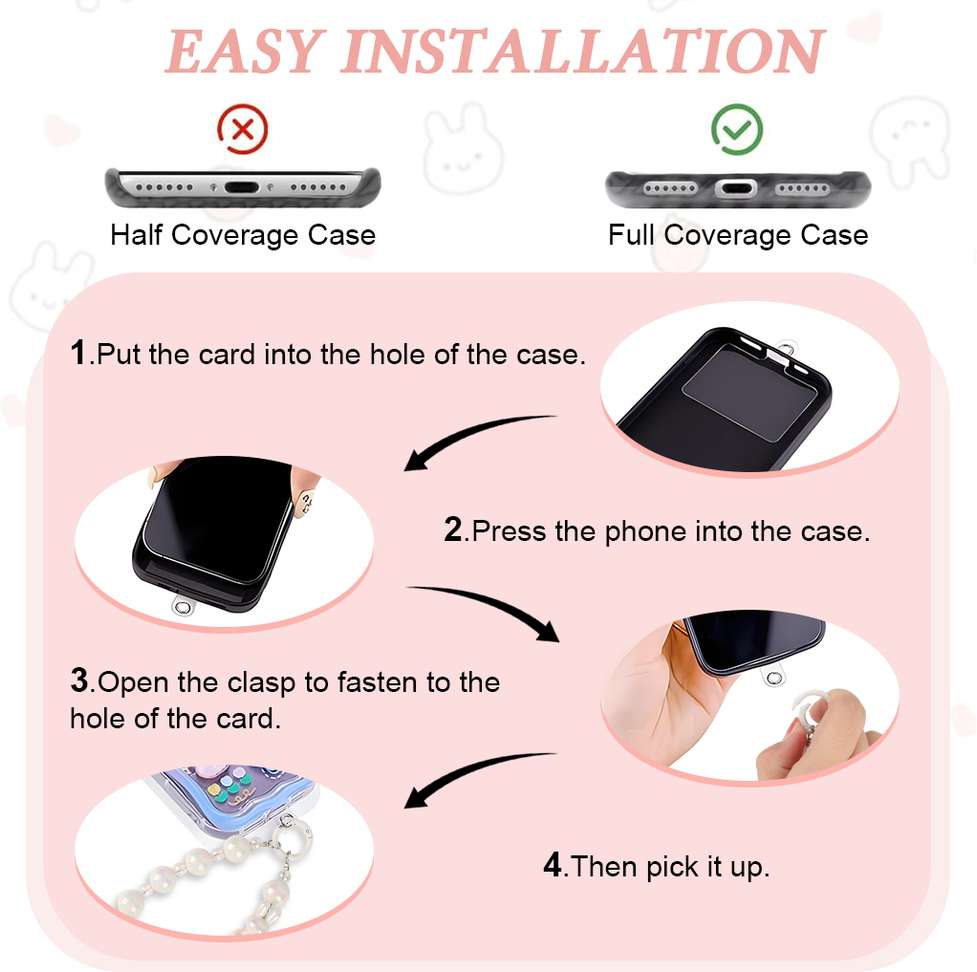 EASY INSTALLATION

Half Coverage Case

Full Coverage Case

1.Put the card into the hole of the case.

2.Press the phone into the case.

3.Open the clasp to fasten to the hole of the card.

4.Then pick it up.