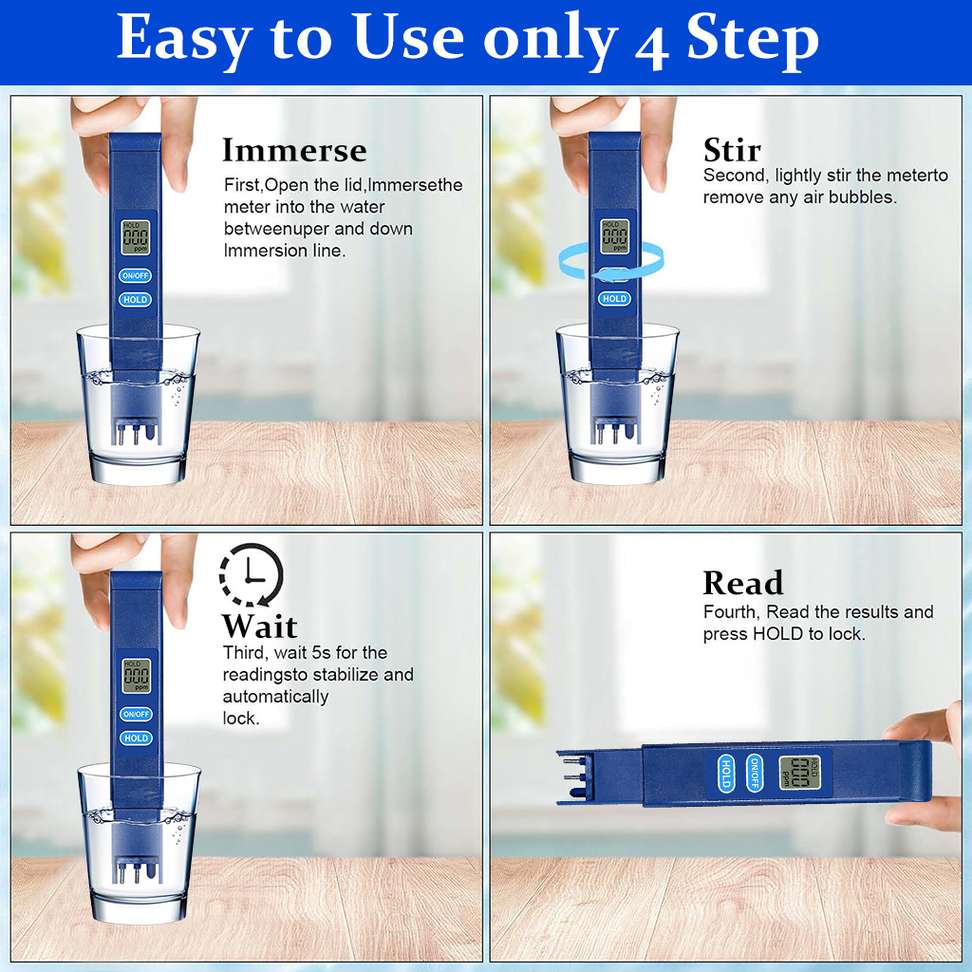 Easy to Use only 4 Step

Immerse
First,Open the lid,Immersethe meter into the water betweenuper and down Immersion line.

HOLD
000
ppm
ON/OFF
HOLD

Stir
Second, lightly stir the meterto remove any air bubbles.

HOLD
000
ppm
HOLD

Wait
Third, wait 5s for the readingsto stabilize and automatically lock.

HOLD
000
ppm
ON/OFF
HOLD

Read
Fourth, Read the results and press HOLD to lock.

HOLD
ON/OFF
HOLD
000
ppm