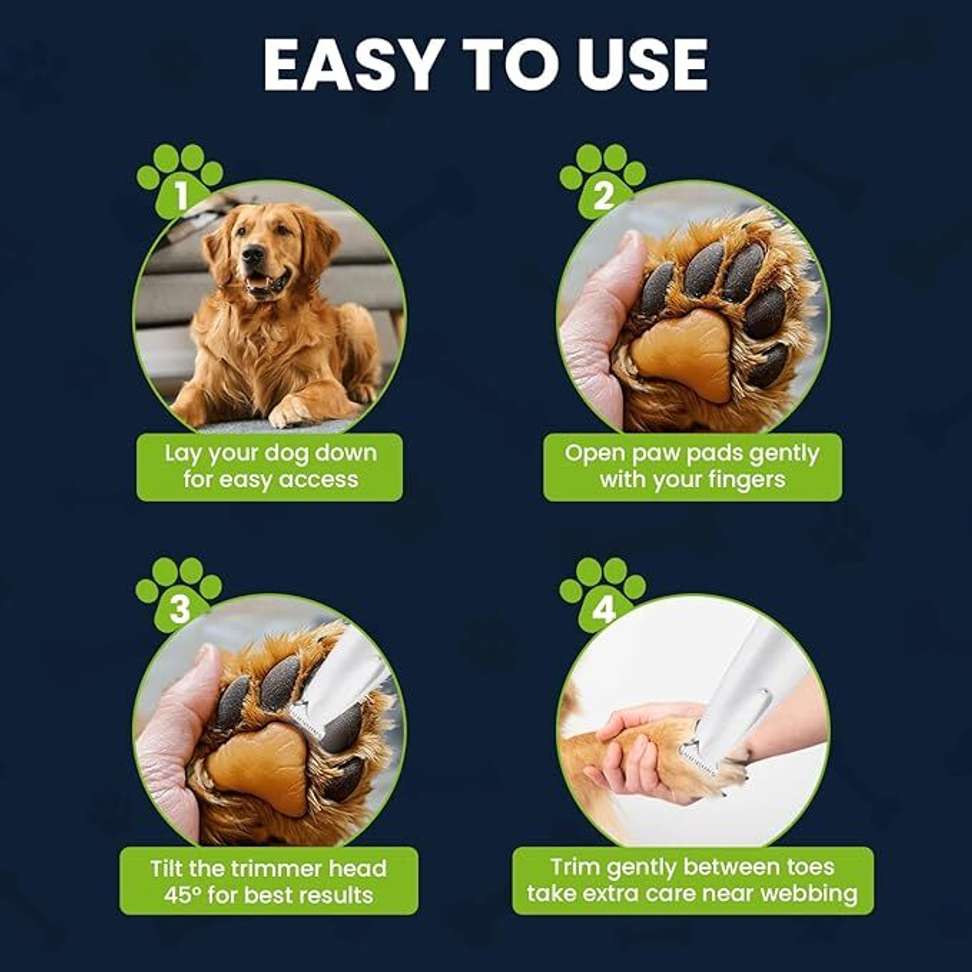 EASY TO USE

1

Lay your dog down for easy access

2

Open paw pads gently with your fingers

3

Tilt the trimmer head 45° for best results

4

Trim gently between toes take extra care near webbing