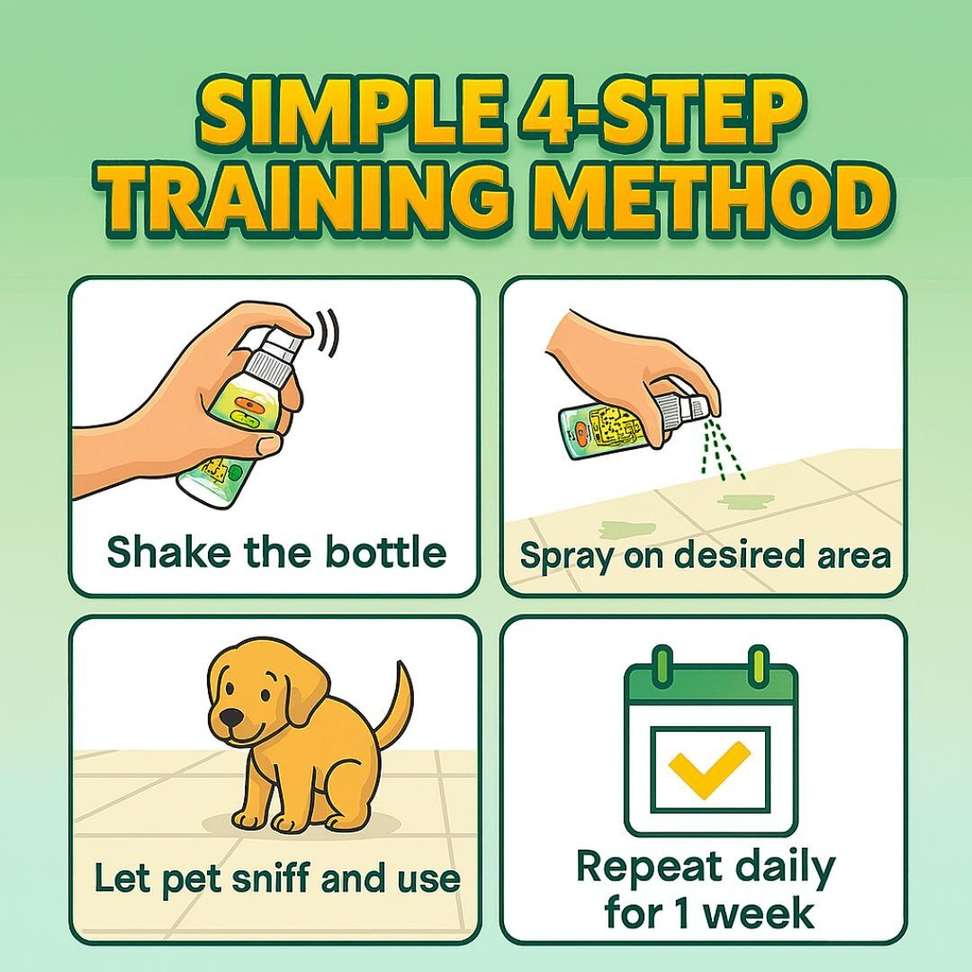 SIMPLE 4-STEP TRAINING METHOD

Shake the bottle

Spray on desired area

Let pet sniff and use

Repeat daily for 1 week