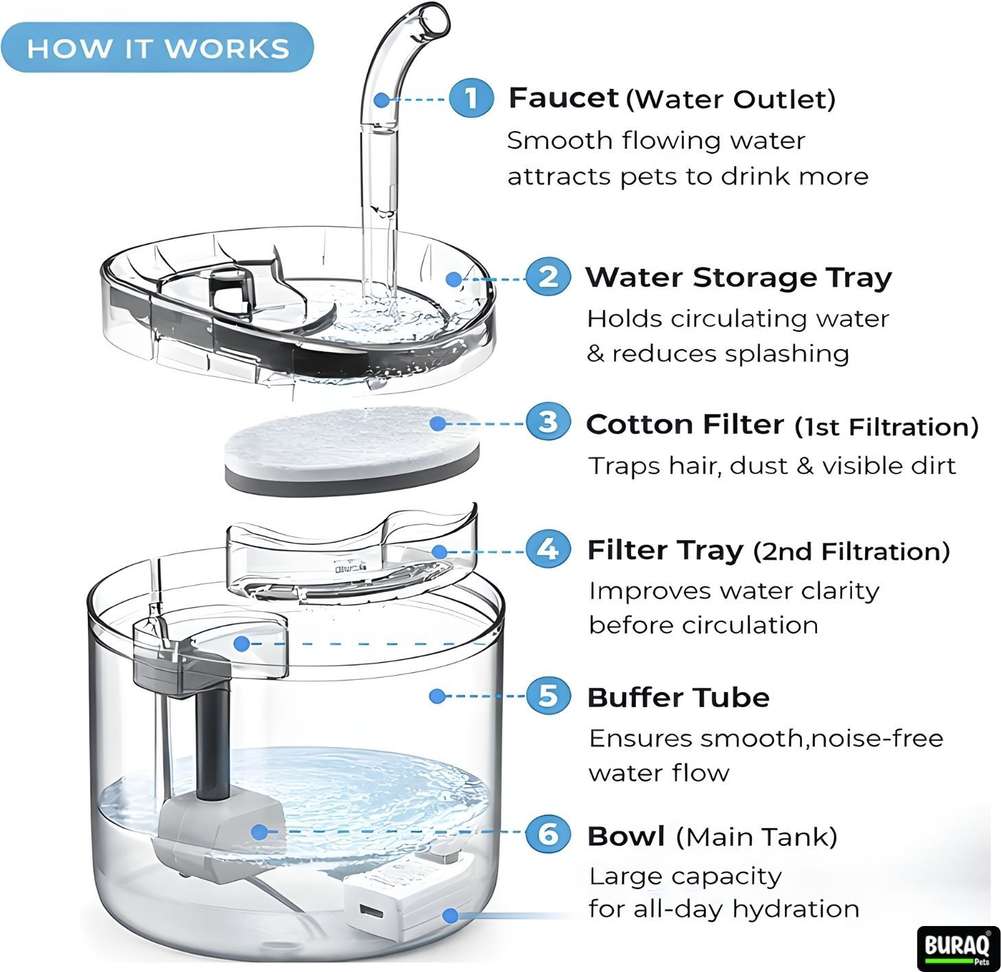 HOW IT WORKS

1 Faucet (Water Outlet)
Smooth flowing water attracts pets to drink more

2 Water Storage Tray
Holds circulating water & reduces splashing

3 Cotton Filter (1st Filtration)
Traps hair, dust & visible dirt

4 Filter Tray (2nd Filtration)
Improves water clarity before circulation

5 Buffer Tube
Ensures smooth,noise-free water flow

6 Bowl (Main Tank)
Large capacity for all-day hydration

BURAQ Pets