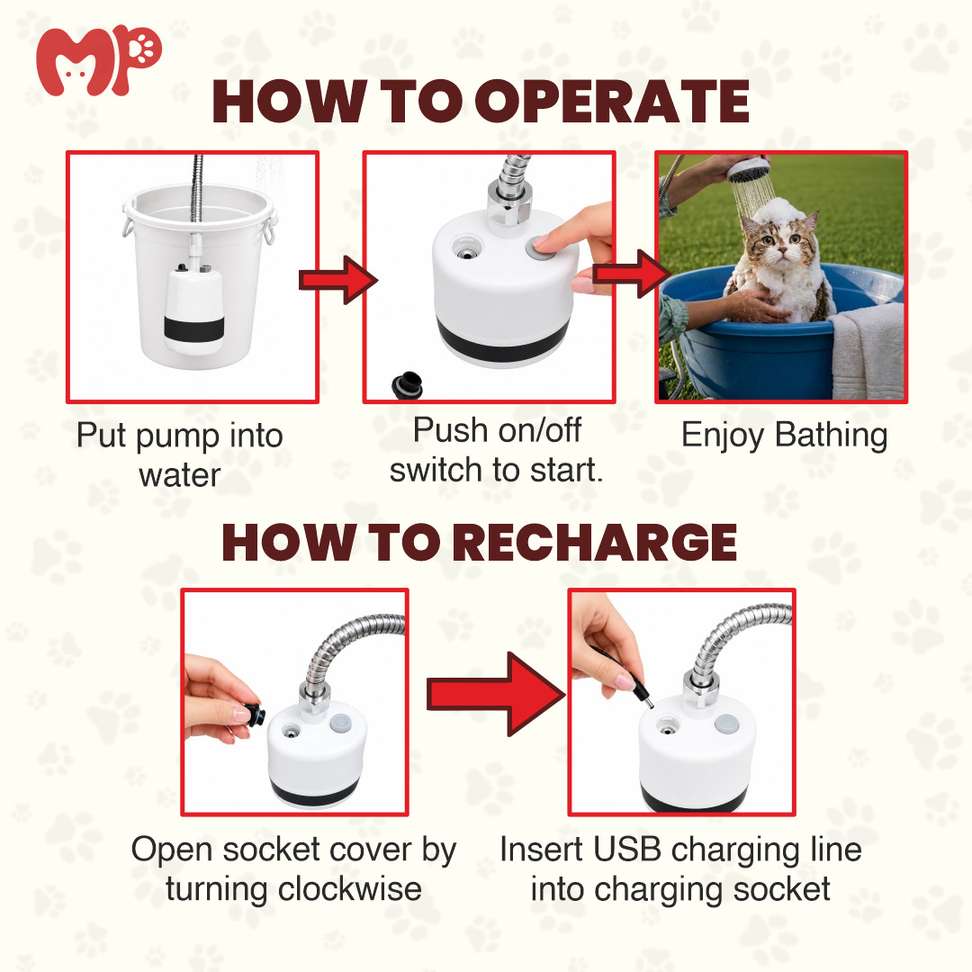 MP

HOW TO OPERATE

Put pump into water

Push on/off switch to start.

Enjoy Bathing

HOW TO RECHARGE

Open socket cover by turning clockwise

Insert USB charging line into charging socket