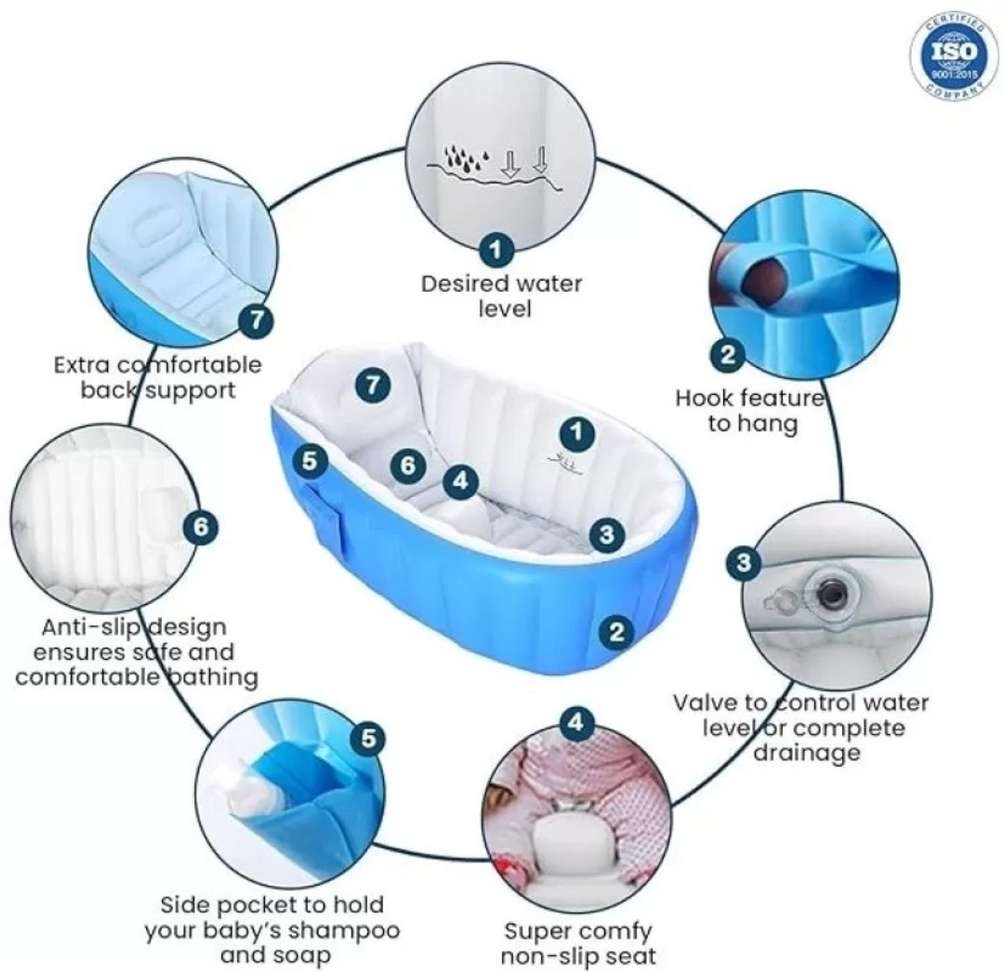 CERTIFIED ISO 9001:2015 COMPANY

1
Desired water level

2
Hook feature to hang

3
Valve to control water level or complete drainage

4
Super comfy non-slip seat

5
Side pocket to hold your baby's shampoo and soap

6
Anti-slip design ensures safe and comfortable bathing

7
Extra comfortable back support

7
1
5
6
4
3
2