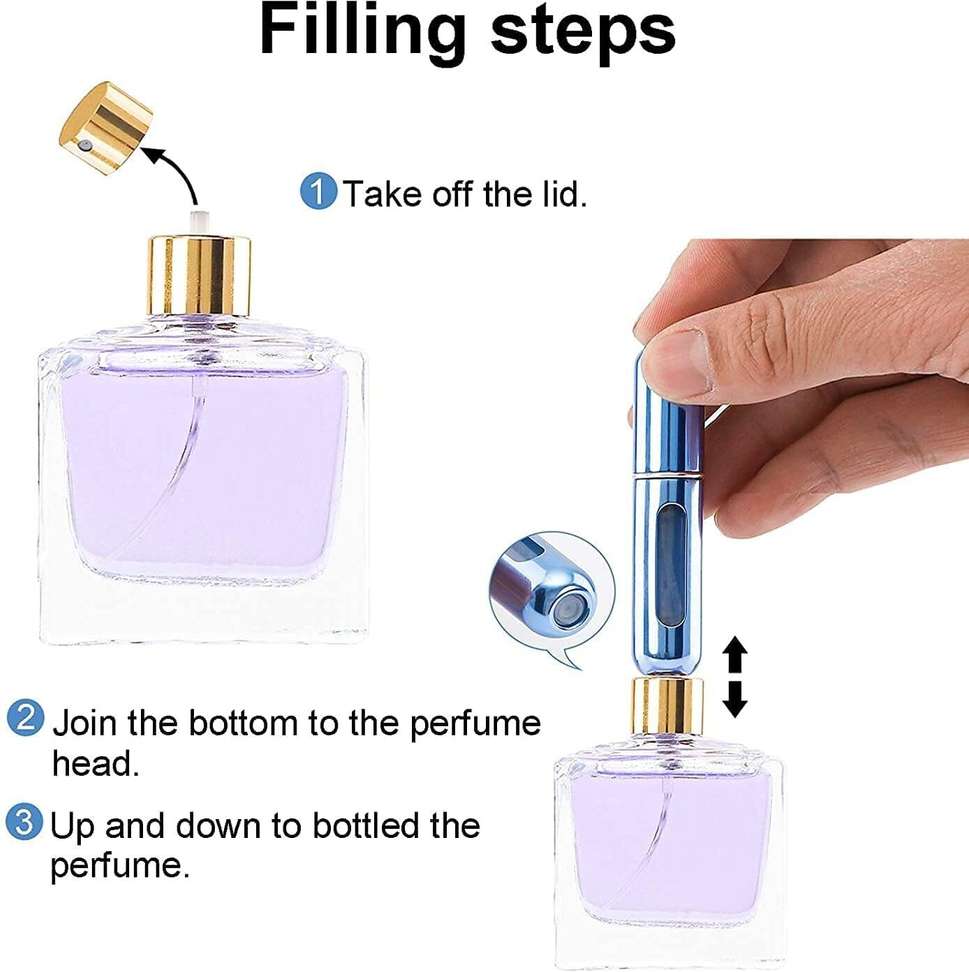 Filling steps

1 Take off the lid.

2 Join the bottom to the perfume head.

3 Up and down to bottled the perfume.