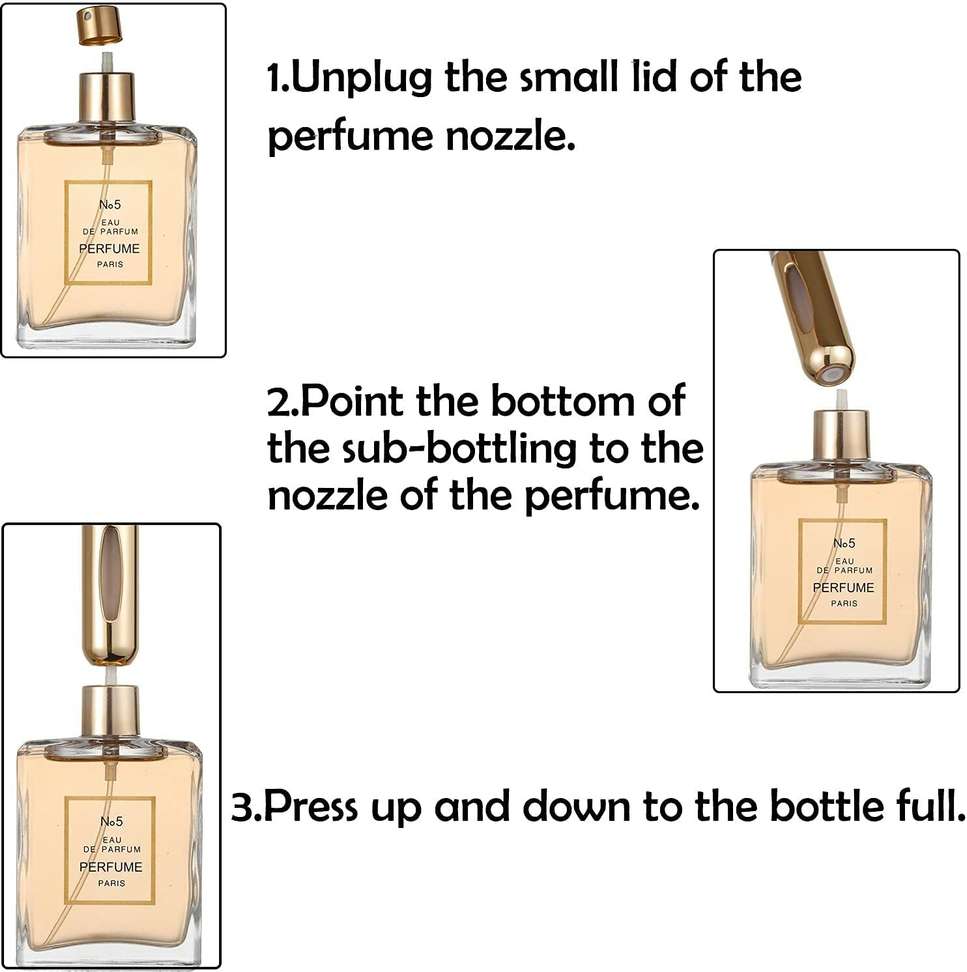 No5
EAU
DE PARFUM
PERFUME
PARIS

1.Unplug the small lid of the perfume nozzle.

2.Point the bottom of the sub-bottling to the nozzle of the perfume.

No5
EAU
DE PARFUM
PERFUME
PARIS

No5
EAU
DE PARFUM
PERFUME
PARIS

3.Press up and down to the bottle full.