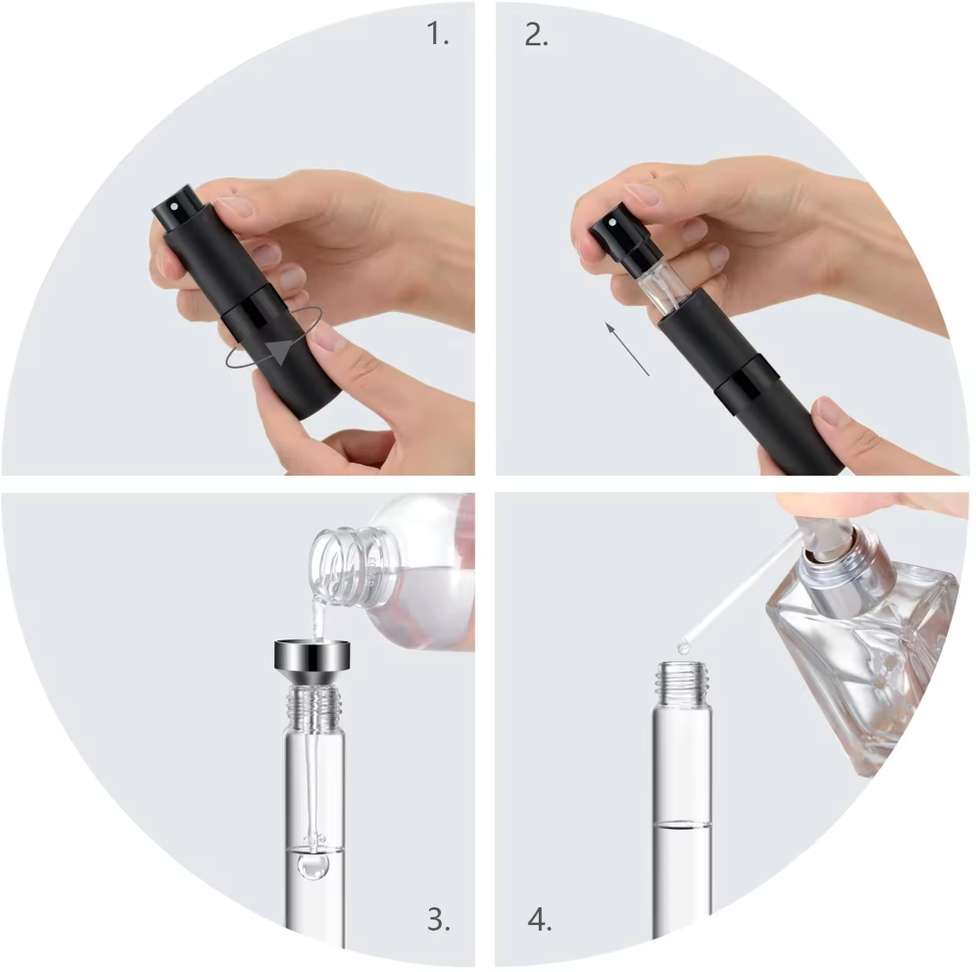 1.

2.

3.

4.