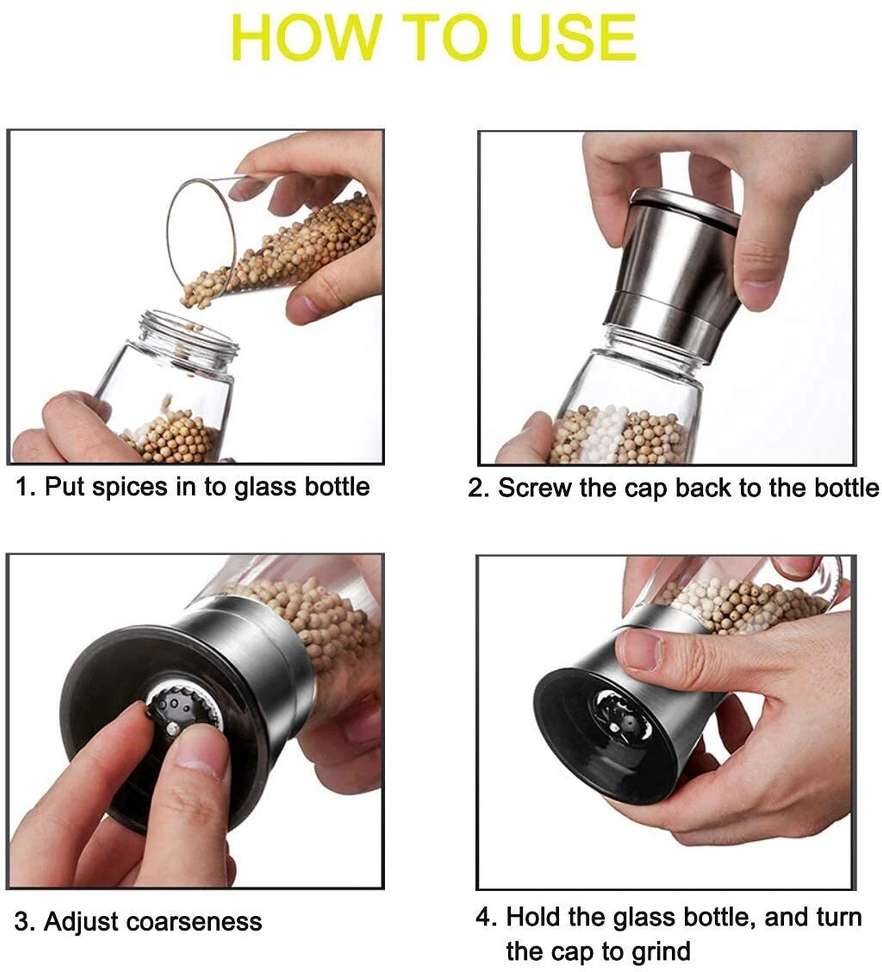 HOW TO USE

1. Put spices in to glass bottle

2. Screw the cap back to the bottle

3. Adjust coarseness

4. Hold the glass bottle, and turn the cap to grind