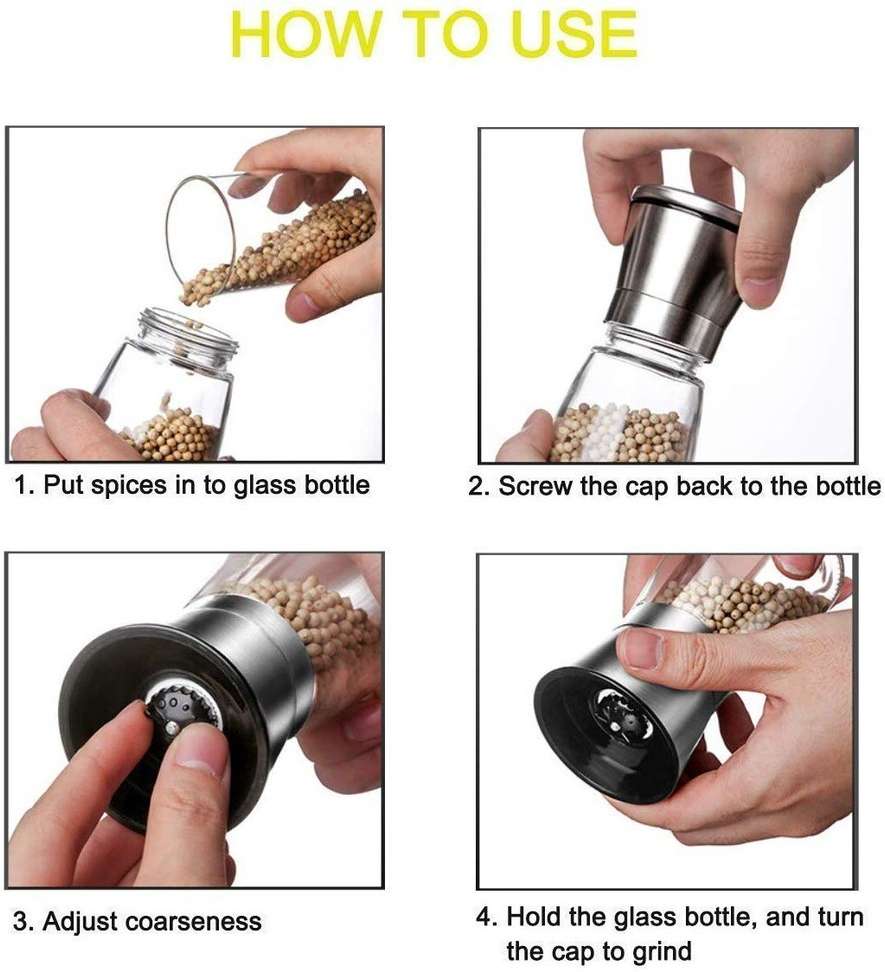 HOW TO USE

1. Put spices in to glass bottle

2. Screw the cap back to the bottle

3. Adjust coarseness

4. Hold the glass bottle, and turn the cap to grind