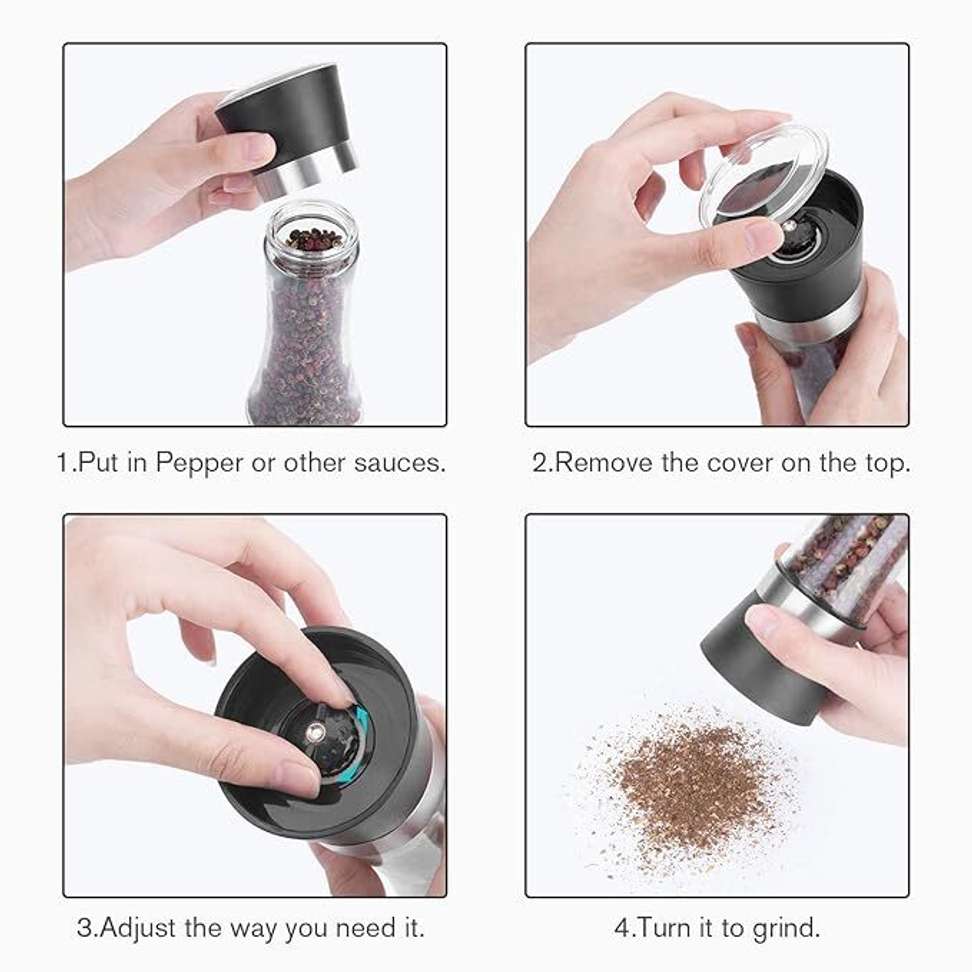 1.Put in Pepper or other sauces.

2.Remove the cover on the top.

3.Adjust the way you need it.

4.Turn it to grind.