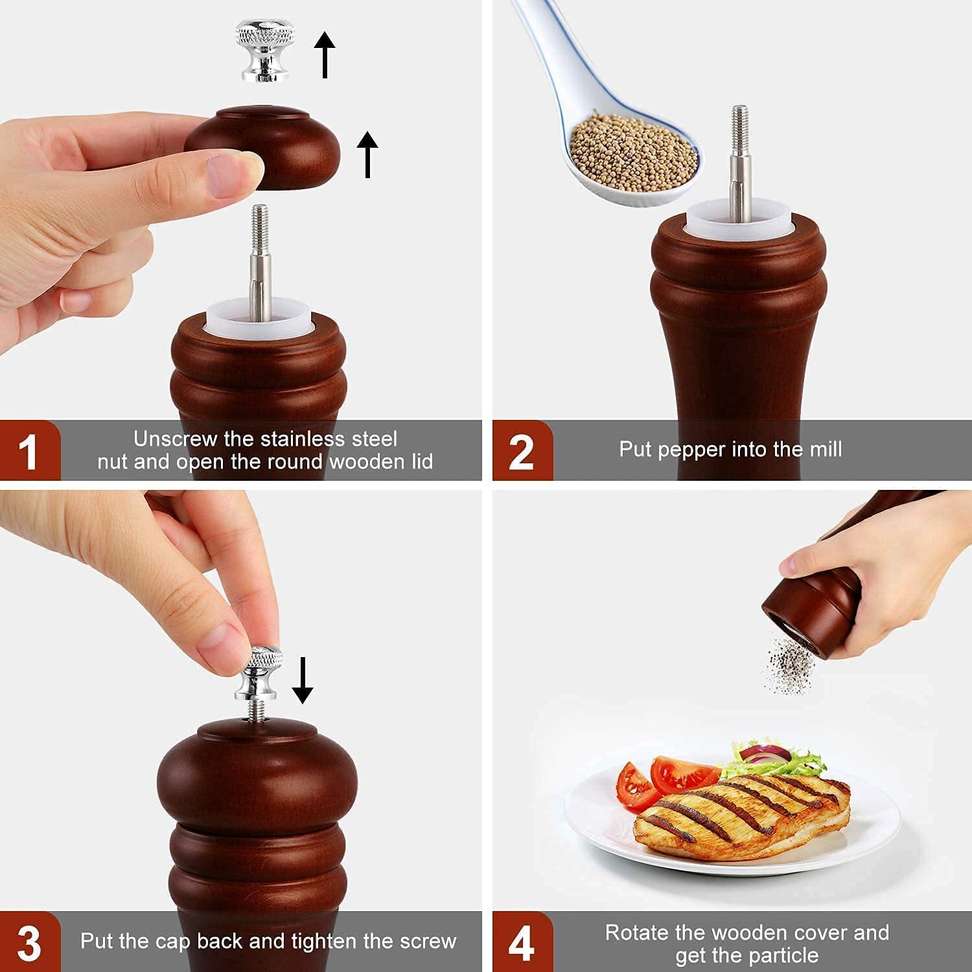 1 Unscrew the stainless steel nut and open the round wooden lid

2 Put pepper into the mill

3 Put the cap back and tighten the screw

4 Rotate the wooden cover and get the particle