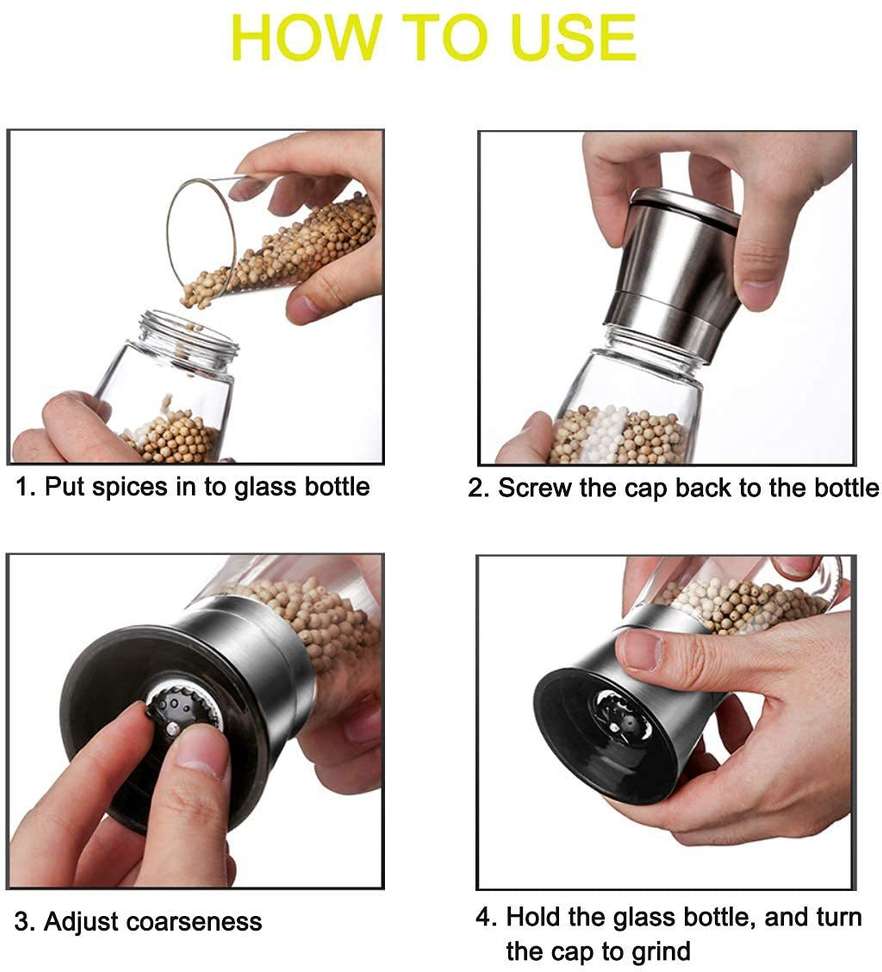 HOW TO USE

1. Put spices in to glass bottle

2. Screw the cap back to the bottle

3. Adjust coarseness

4. Hold the glass bottle, and turn the cap to grind