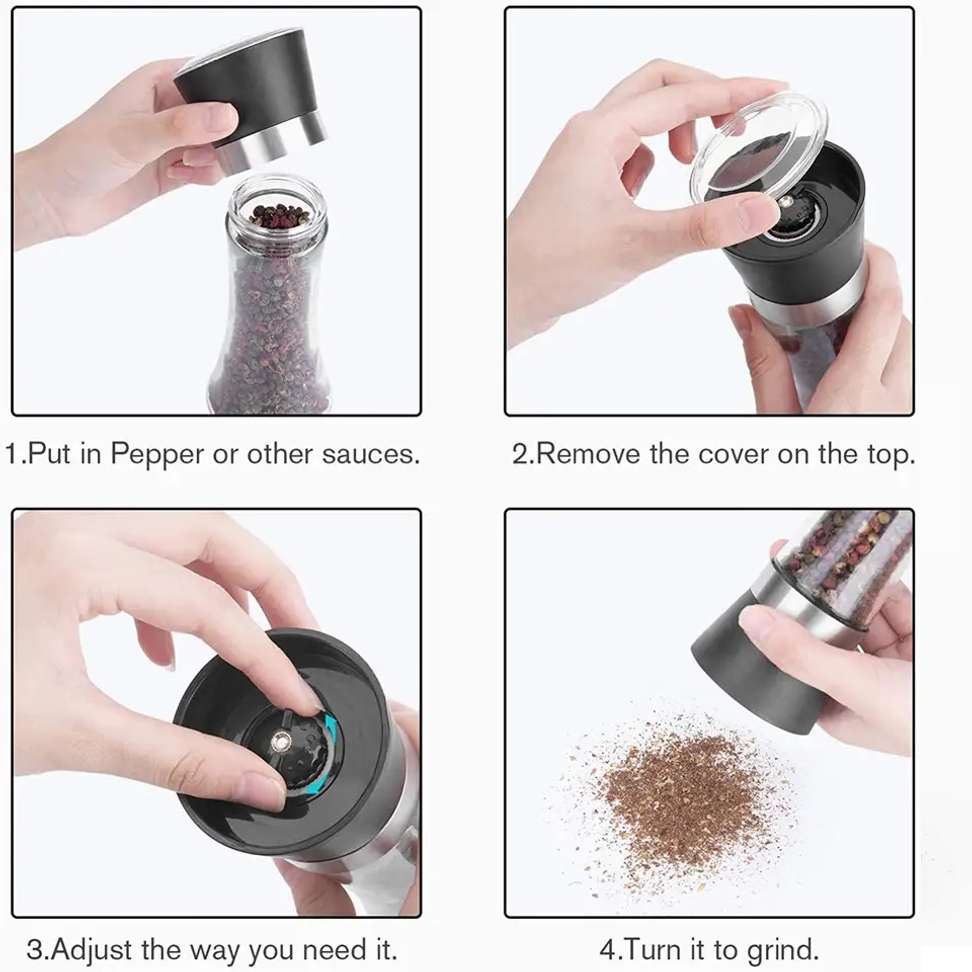 1.Put in Pepper or other sauces.

2.Remove the cover on the top.

3.Adjust the way you need it.

4.Turn it to grind.