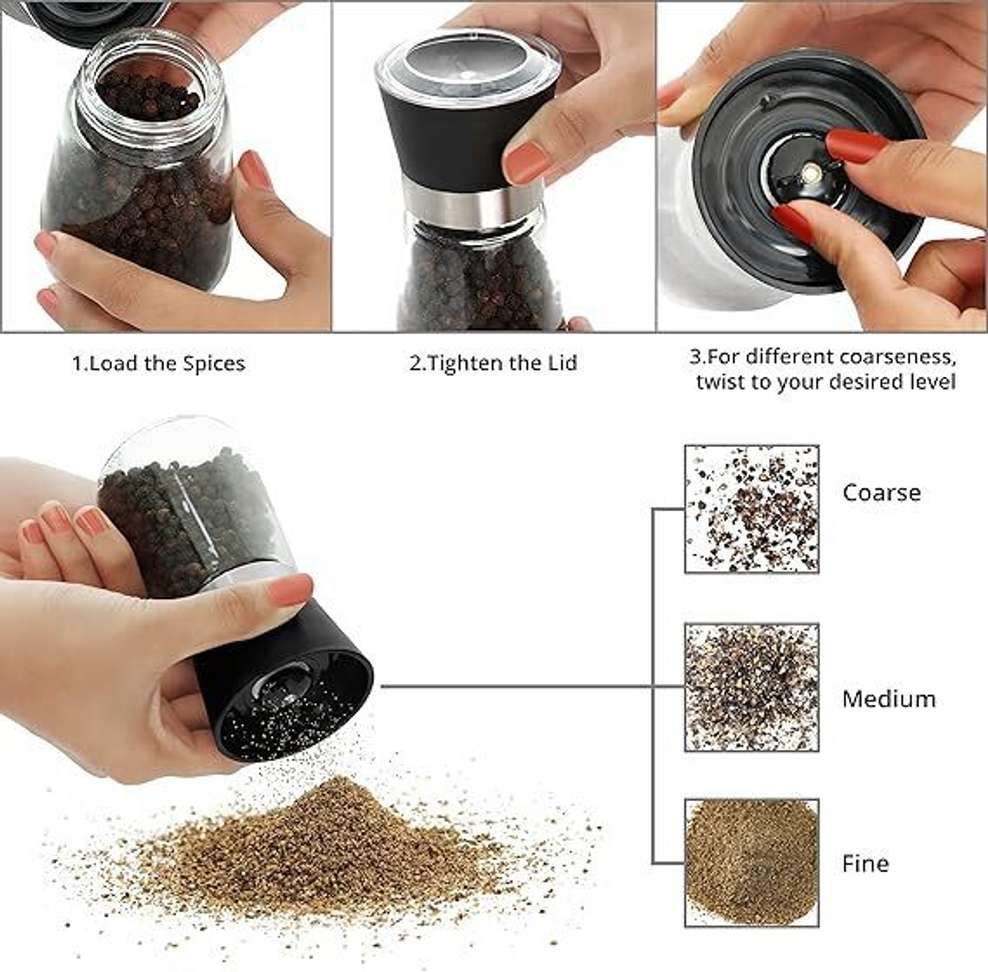 1.Load the Spices

2.Tighten the Lid

3.For different coarseness, twist to your desired level

Coarse

Medium

Fine