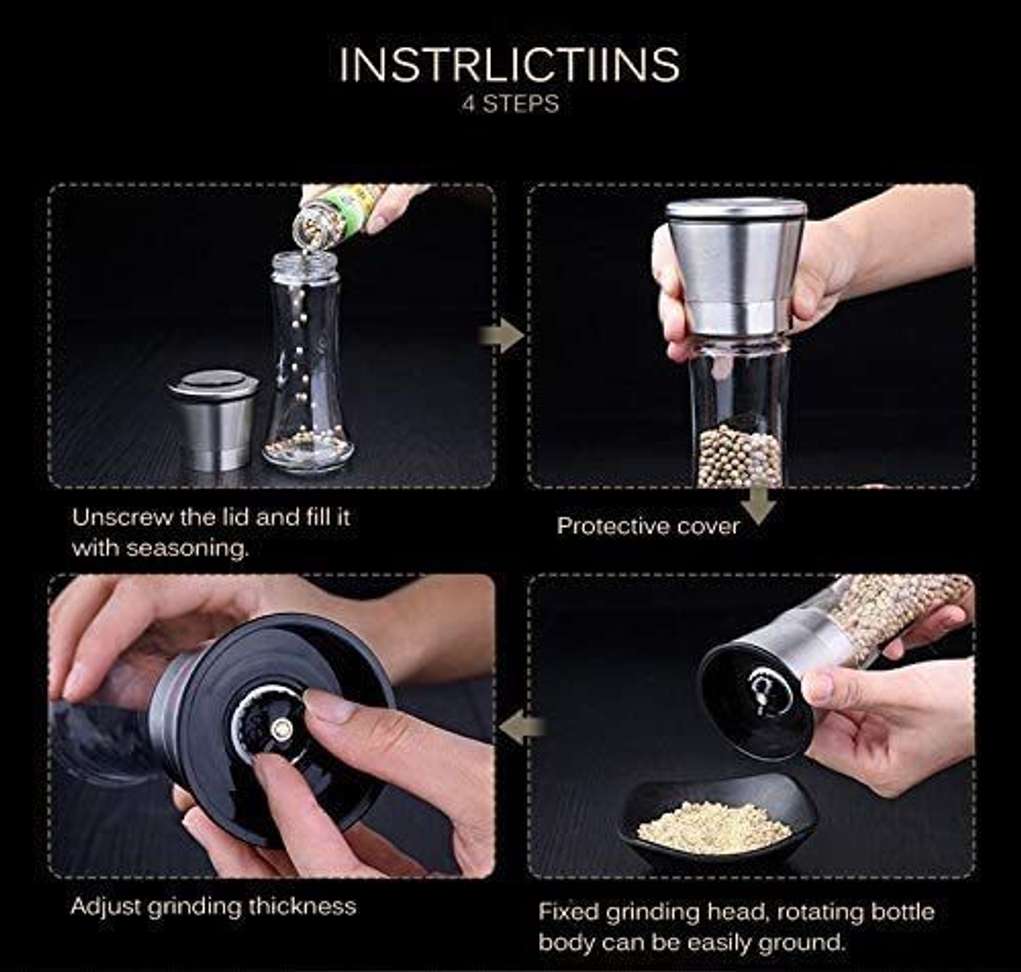 INSTRLICTIINS
4 STEPS

Unscrew the lid and fill it with seasoning.

Protective cover

Adjust grinding thickness

Fixed grinding head, rotating bottle body can be easily ground.