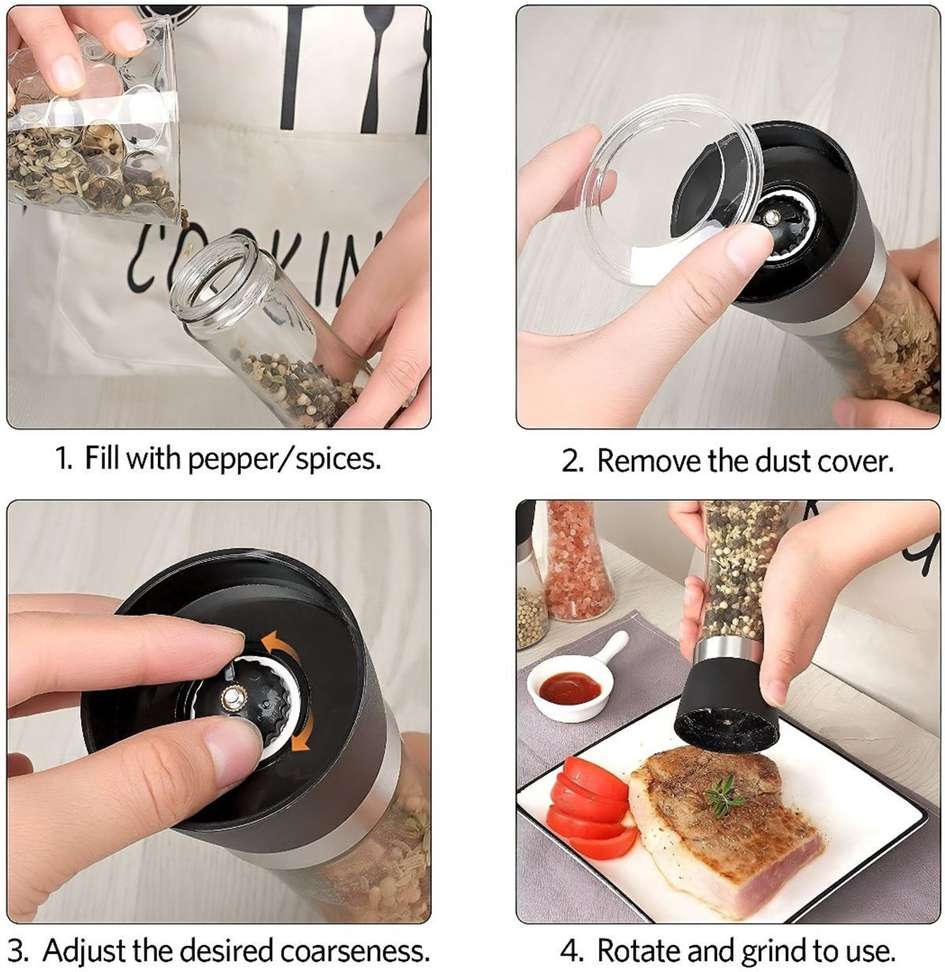 COOKIN

1. Fill with pepper/spices.

2. Remove the dust cover.

3. Adjust the desired coarseness.

4. Rotate and grind to use.