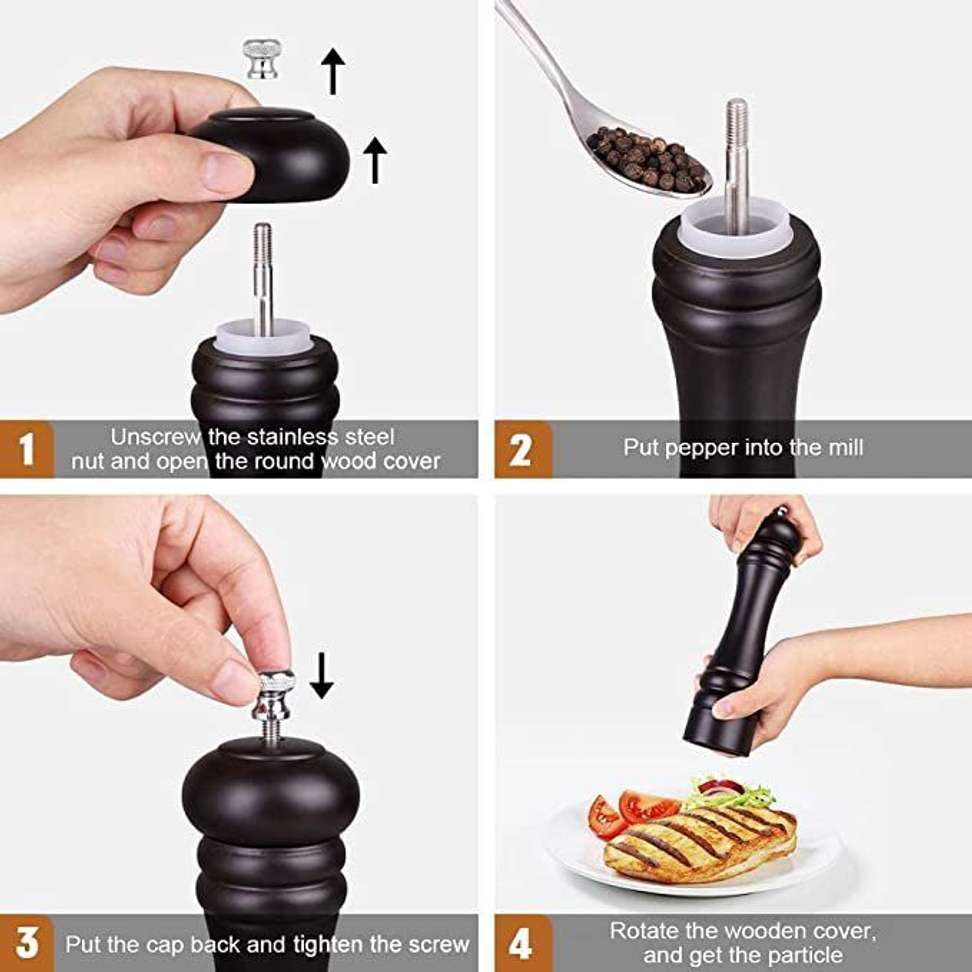 1 Unscrew the stainless steel nut and open the round wood cover

2 Put pepper into the mill

3 Put the cap back and tighten the screw

4 Rotate the wooden cover, and get the particle