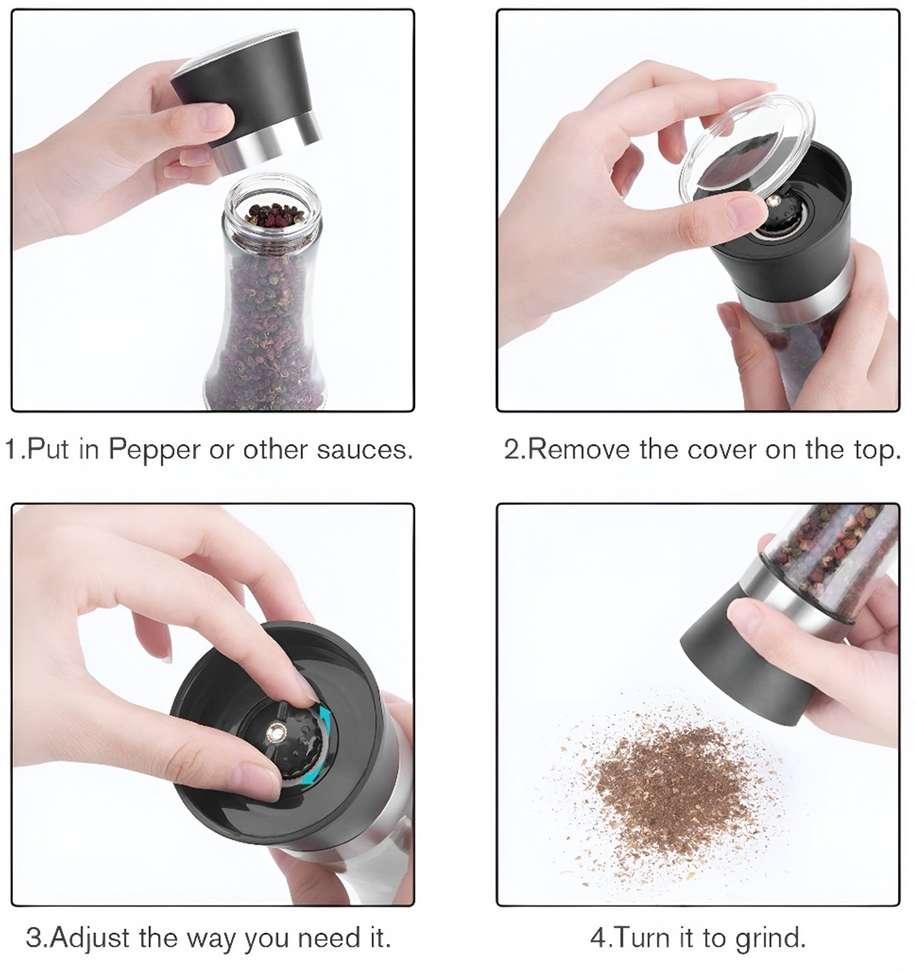 1.Put in Pepper or other sauces.

2.Remove the cover on the top.

3.Adjust the way you need it.

4.Turn it to grind.