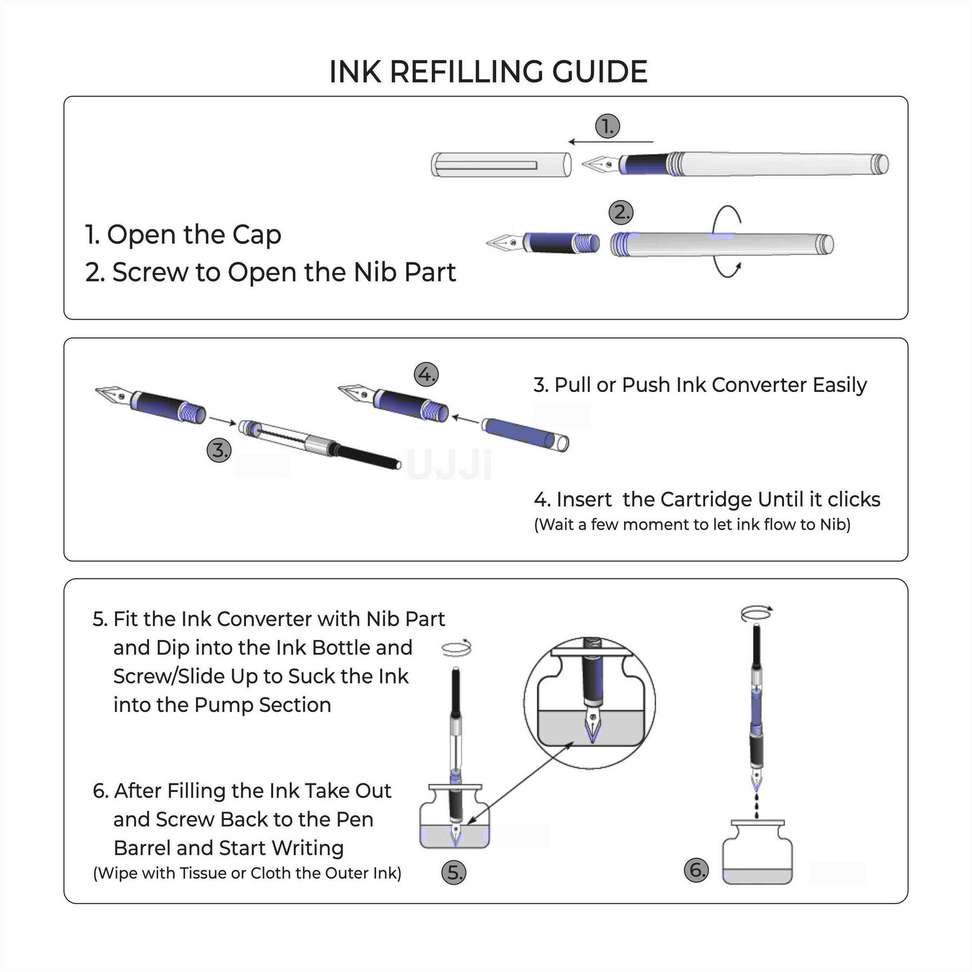 INK REFILLING GUIDE

1.

2.

1. Open the Cap
2. Screw to Open the Nib Part

4.

3.

UJJI

3. Pull or Push Ink Converter Easily

4. Insert  the Cartridge Until it clicks
(Wait a few moment to let ink flow to Nib)

5. Fit the Ink Converter with Nib Part and Dip into the Ink Bottle and Screw/Slide Up to Suck the Ink into the Pump Section

6. After Filling the Ink Take Out and Screw Back to the Pen Barrel and Start Writing
(Wipe with Tissue or Cloth the Outer Ink)

5.

6.