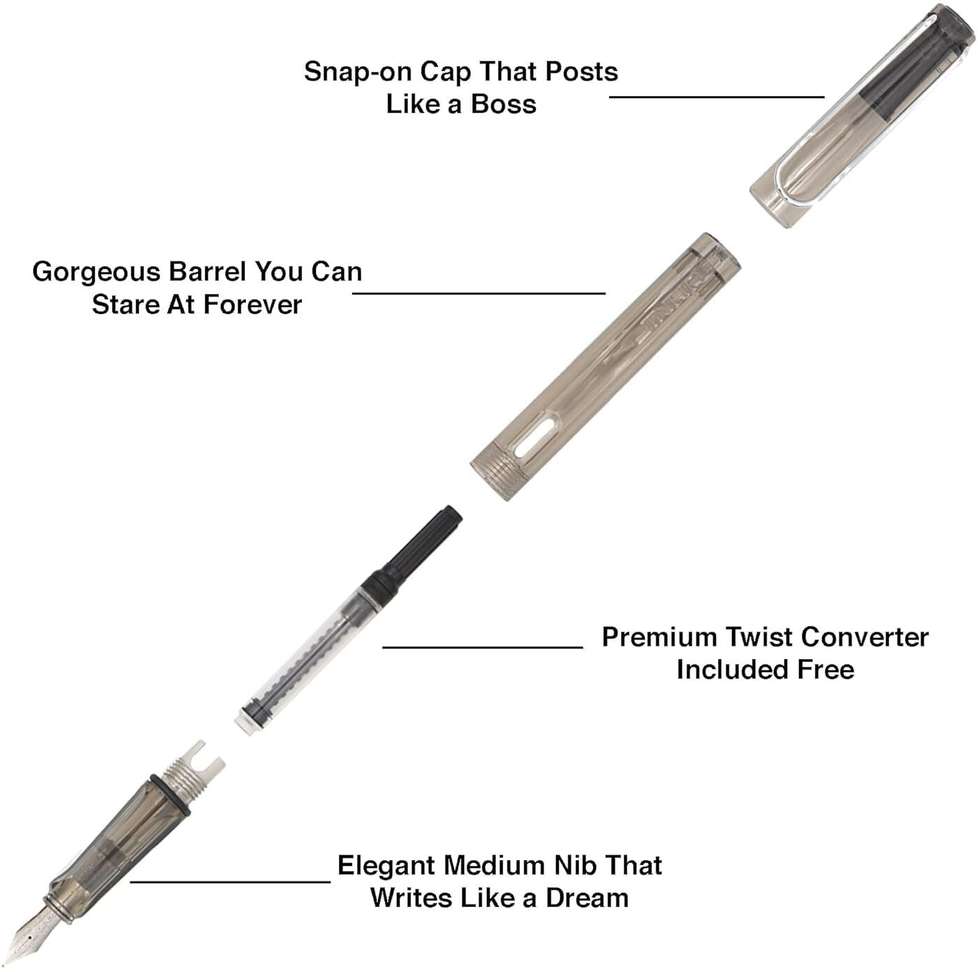 Snap-on Cap That Posts
Like a Boss

Gorgeous Barrel You Can
Stare At Forever

Premium Twist Converter
Included Free

Elegant Medium Nib That
Writes Like a Dream