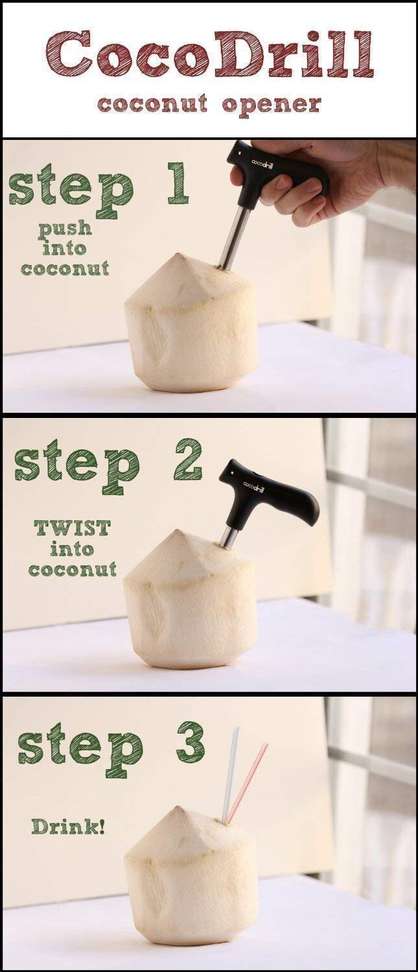 CocoDrill
coconut opener

step 1
push into coconut

cocodrill

step 2
TWIST into coconut

cocodrill

step 3
Drink!