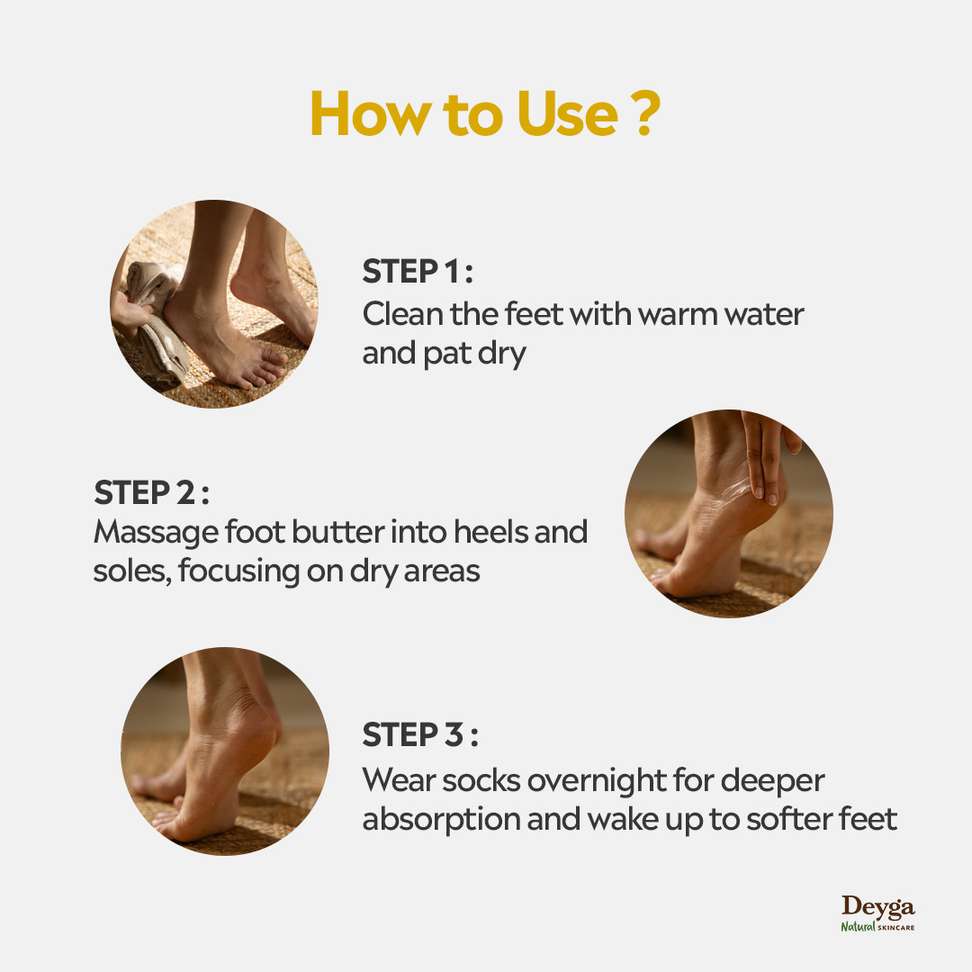 How to Use ?

STEP 1 :
Clean the feet with warm water and pat dry

STEP 2 :
Massage foot butter into heels and soles, focusing on dry areas

STEP 3 :
Wear socks overnight for deeper absorption and wake up to softer feet

Deyga
Natural SKINCARE